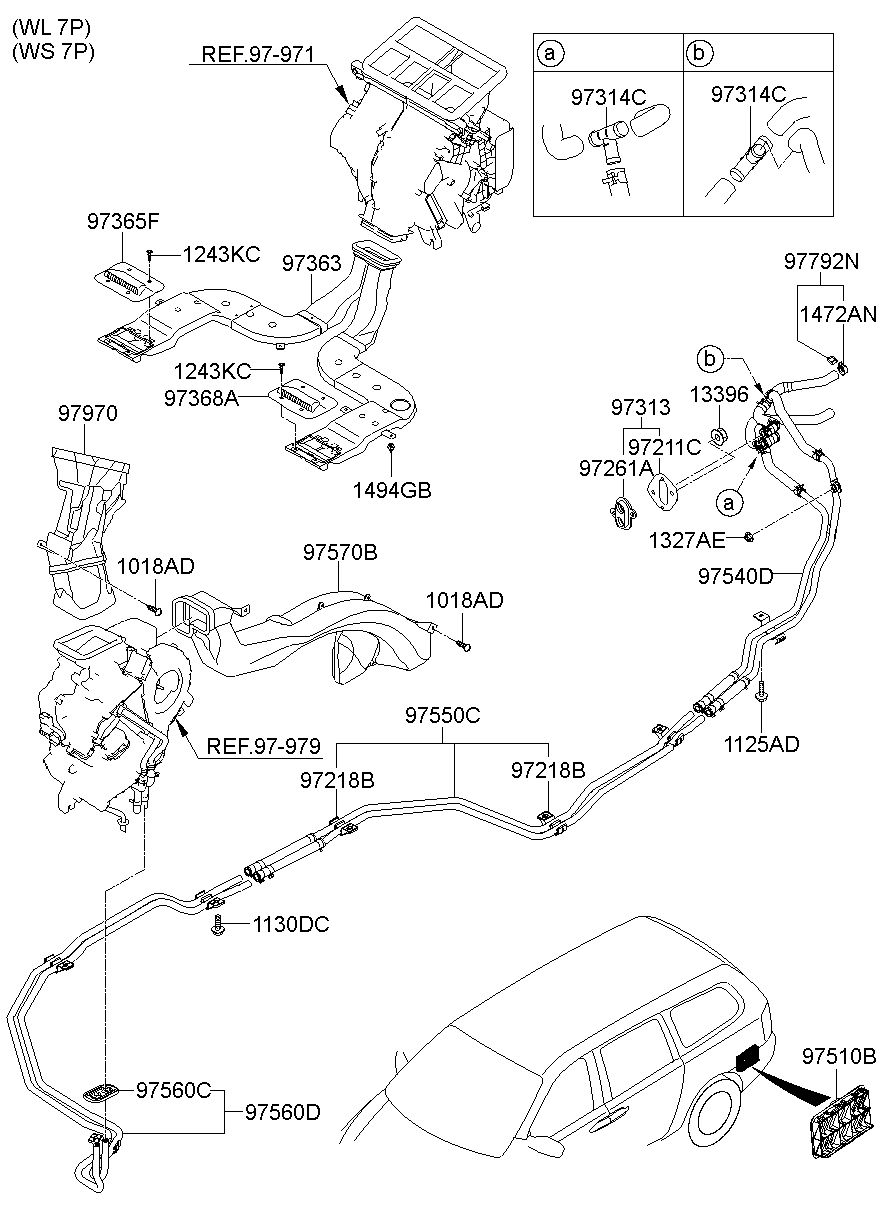 (WL 7P)
(WS 7P)

REF.97-971

a
97314C

b
97314C

97365F
1243KC
97363
1243KC
97368A
1494GB

97792N
1472AN
b
13396
97313
97211C
97261A
a
1327AE
97540D

97970
1018AD
97570B
1018AD
REF.97-979

97550C
97218B
97218B
1125AD
1130DC

97560C
97560D
97510B