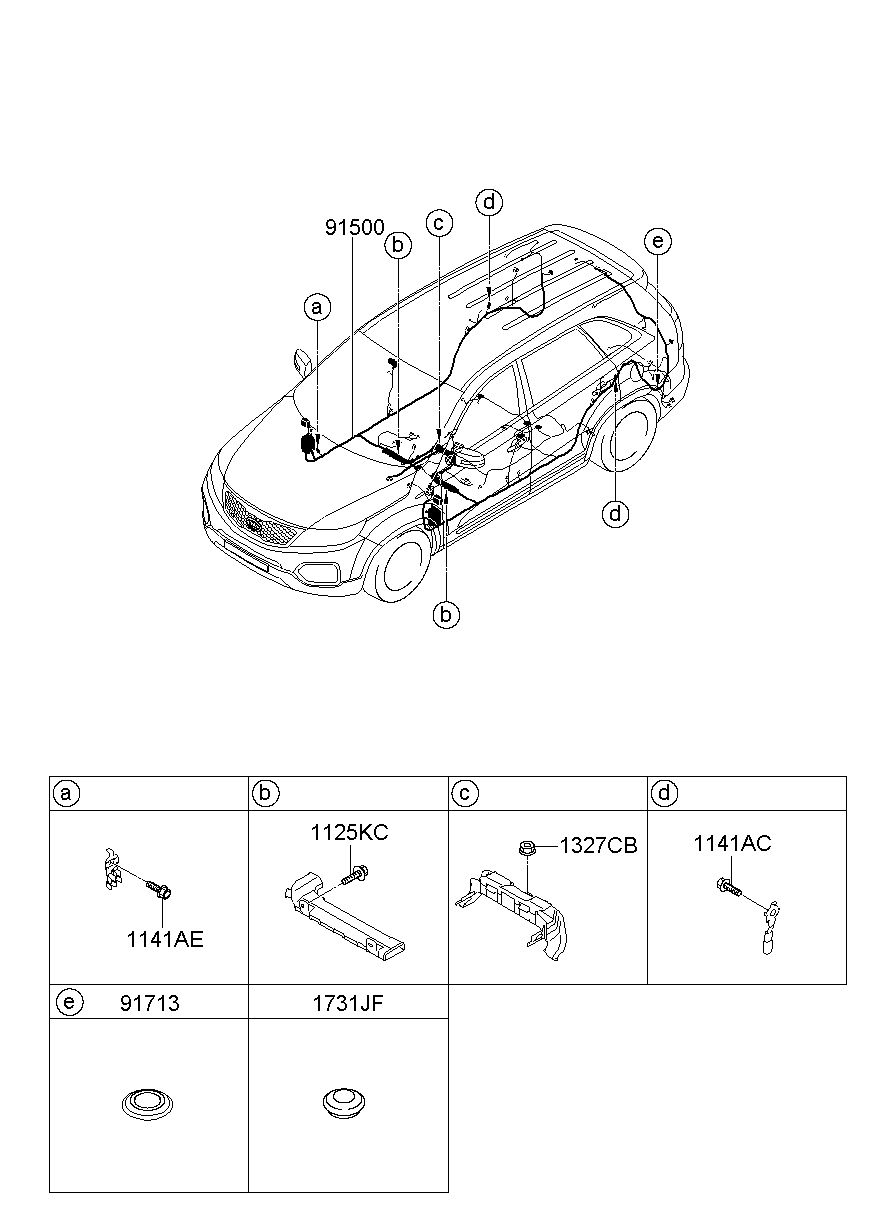 91500
a
b
c
d
e
d
b

| a | b | c | d |
|---|---|---|---|
| 1141AE | 1125KC | 1327CB | 1141AC |

| e 91713 | 1731JF |
|---|---|
| | |