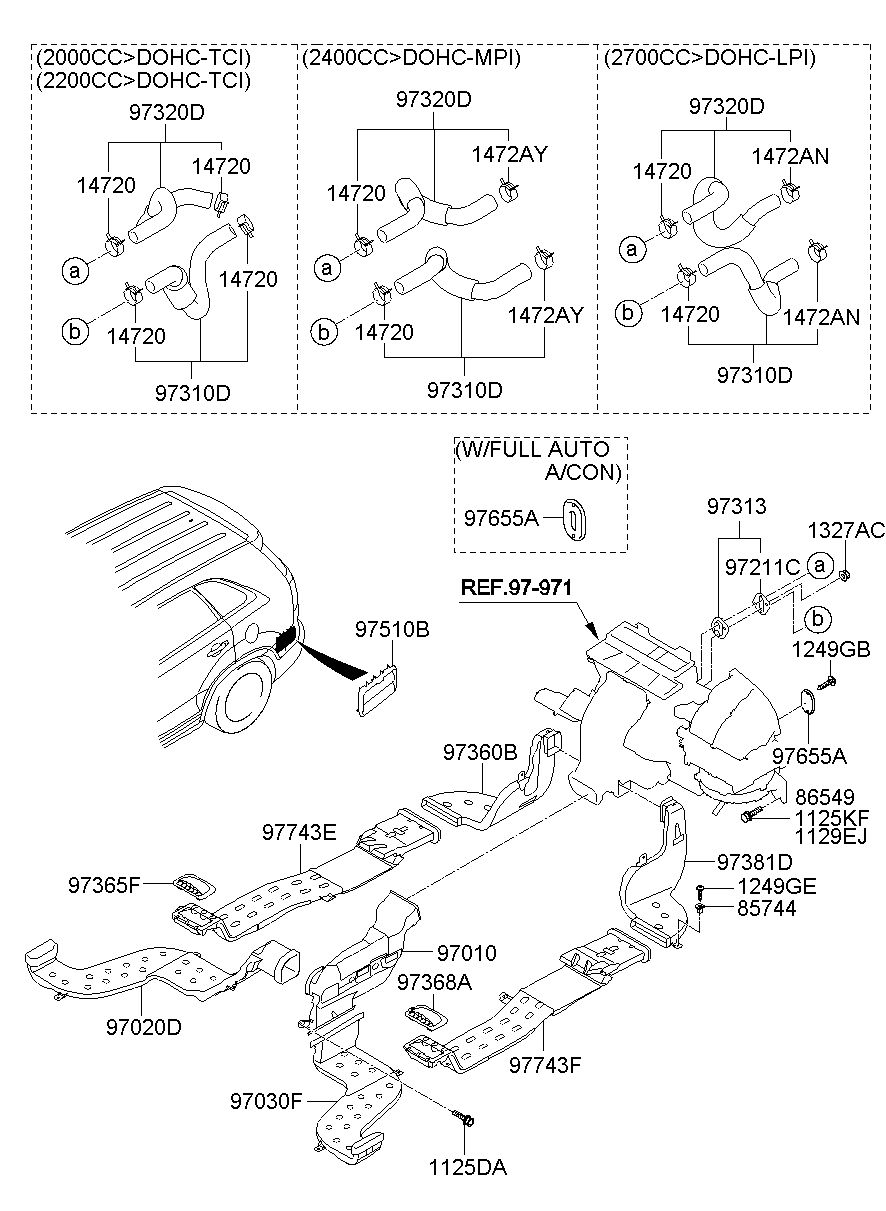 (2000CC>DOHC-TCI)
(2200CC>DOHC-TCI)
97320D
14720
14720
a
14720
b
14720
97310D

(2400CC>DOHC-MPI)
97320D
1472AY
14720
a
b
14720
1472AY
97310D

(2700CC>DOHC-LPI)
97320D
14720
1472AN
a
b
14720
1472AN
97310D

(W/FULL AUTO A/CON)
97655A

97313
1327AC
97211C
a
b
REF.97-971
1249GB
97510B
97655A
97360B
86549
1125KF
1129EJ
97743E
97381D
97365F
1249GE
85744
97010
97368A
97020D
97743F
97030F
1125DA