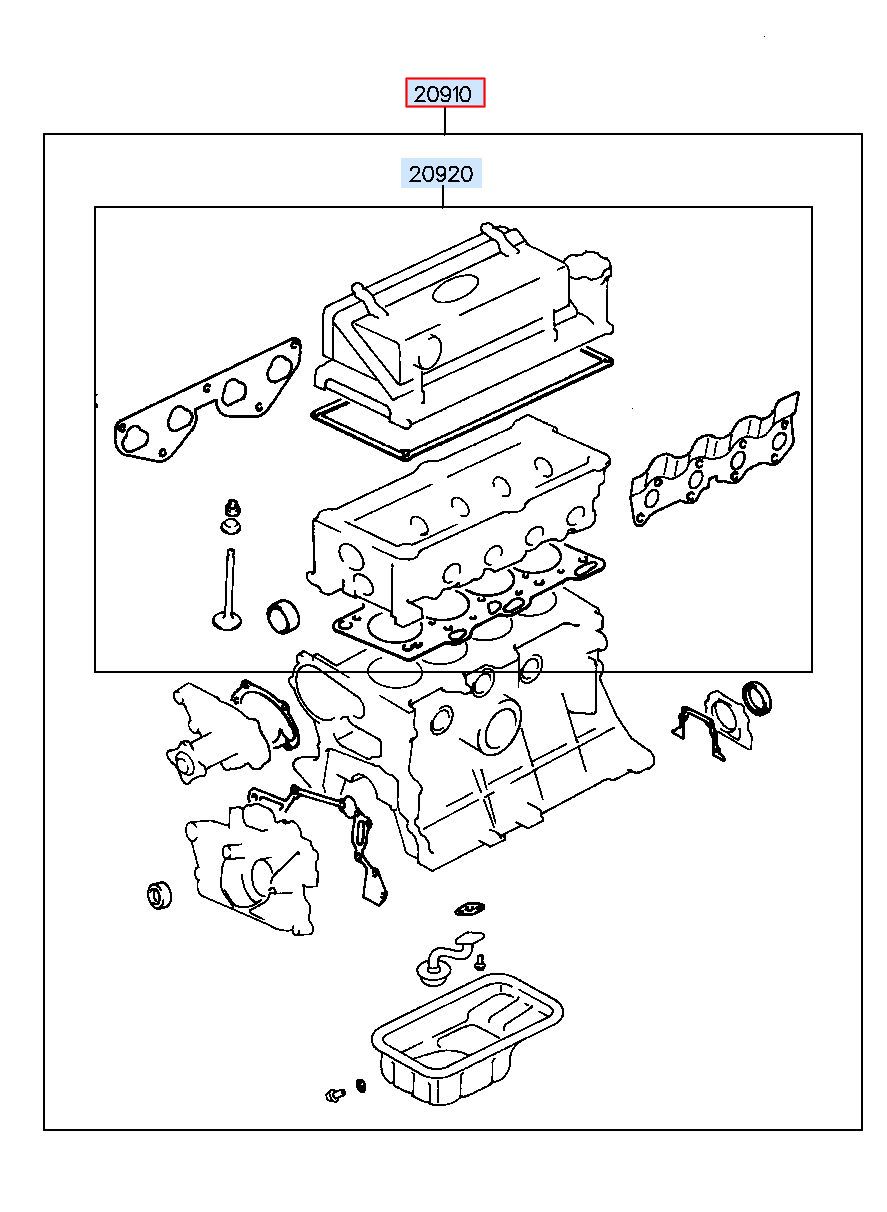 20910

20920