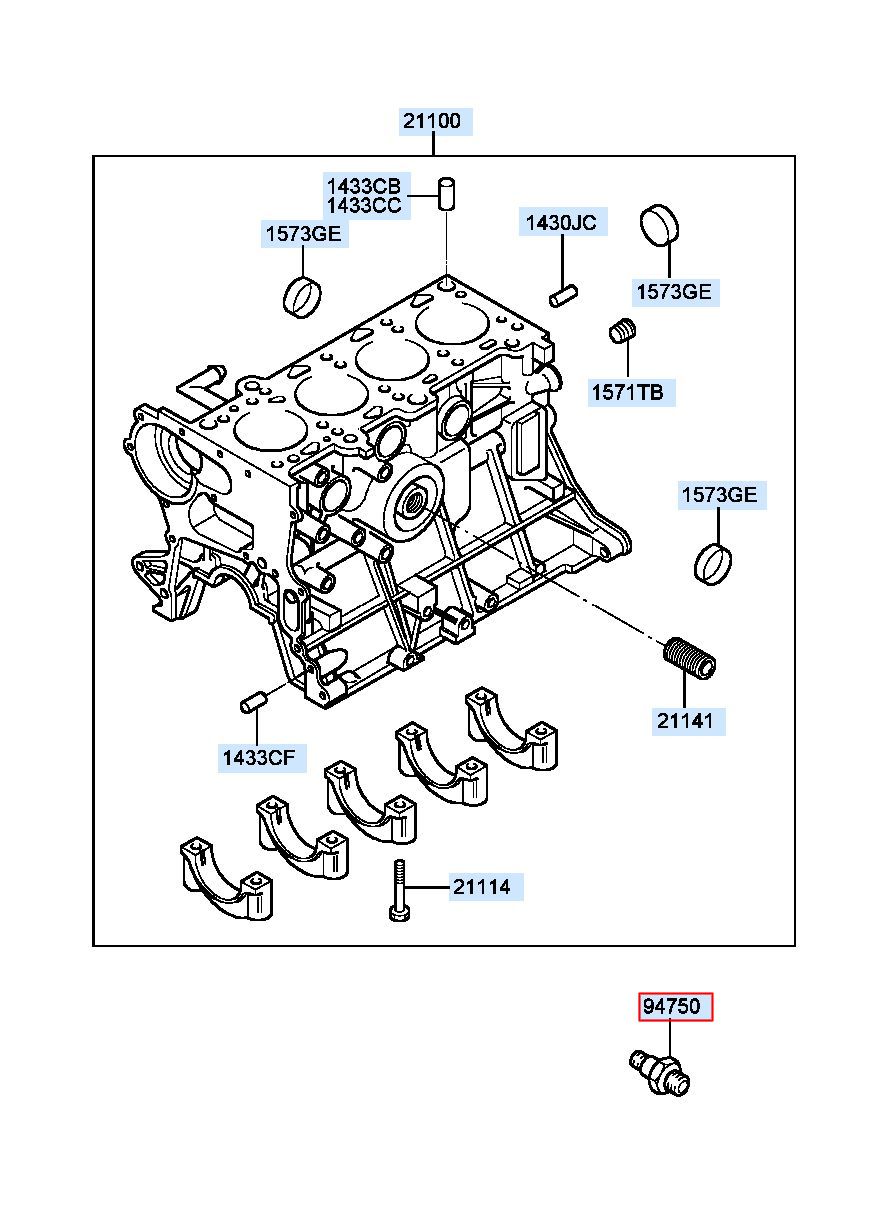 21100

1433CB
1433CC

1573GE

1430JC

1573GE

1571TB

1573GE

21141

1433CF

21114

94750