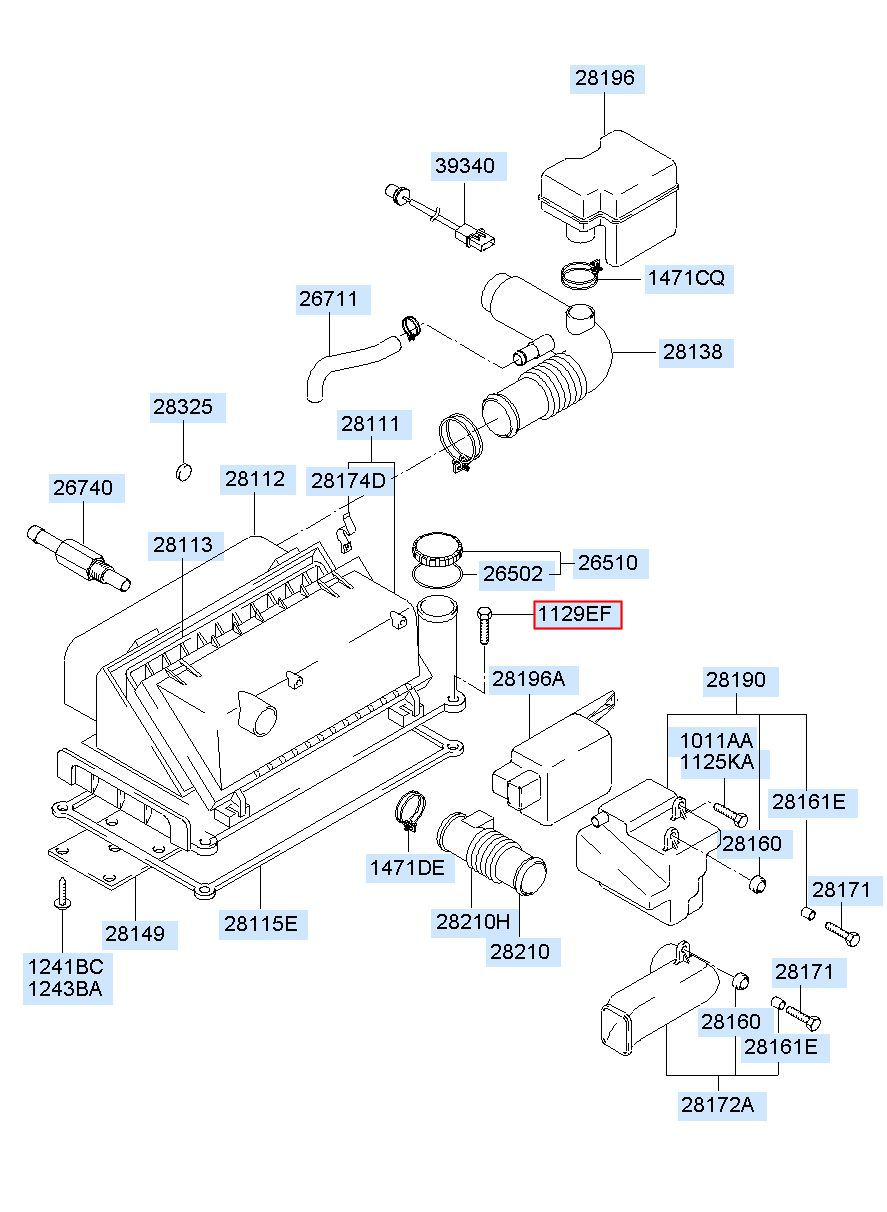 28196
39340
1471CQ
26711
28138
28325
28111
26740
28112
28174D
28113
26510
26502
1129EF
28196A
28190
1011AA
1125KA
28161E
28160
1471DE
28171
28149
28115E
28210H
28210
1241BC
1243BA
28171
28160
28161E
28172A