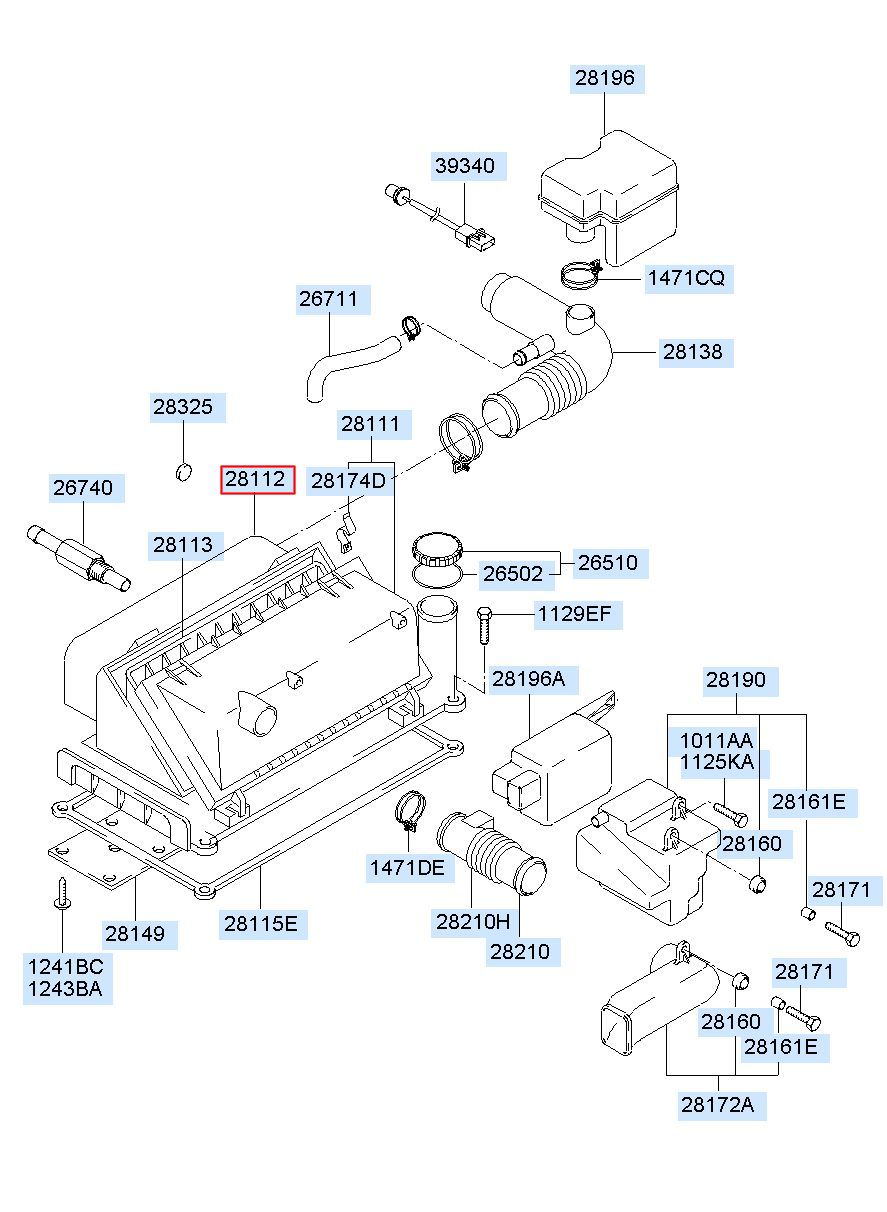 28196
39340
1471CQ
26711
28138
28325
28111
28112
28174D
26740
28113
26510
26502
1129EF
28196A
28190
1011AA
1125KA
28161E
28160
1471DE
28171
28149
28115E
28210H
28210
1241BC
1243BA
28171
28160
28161E
28172A