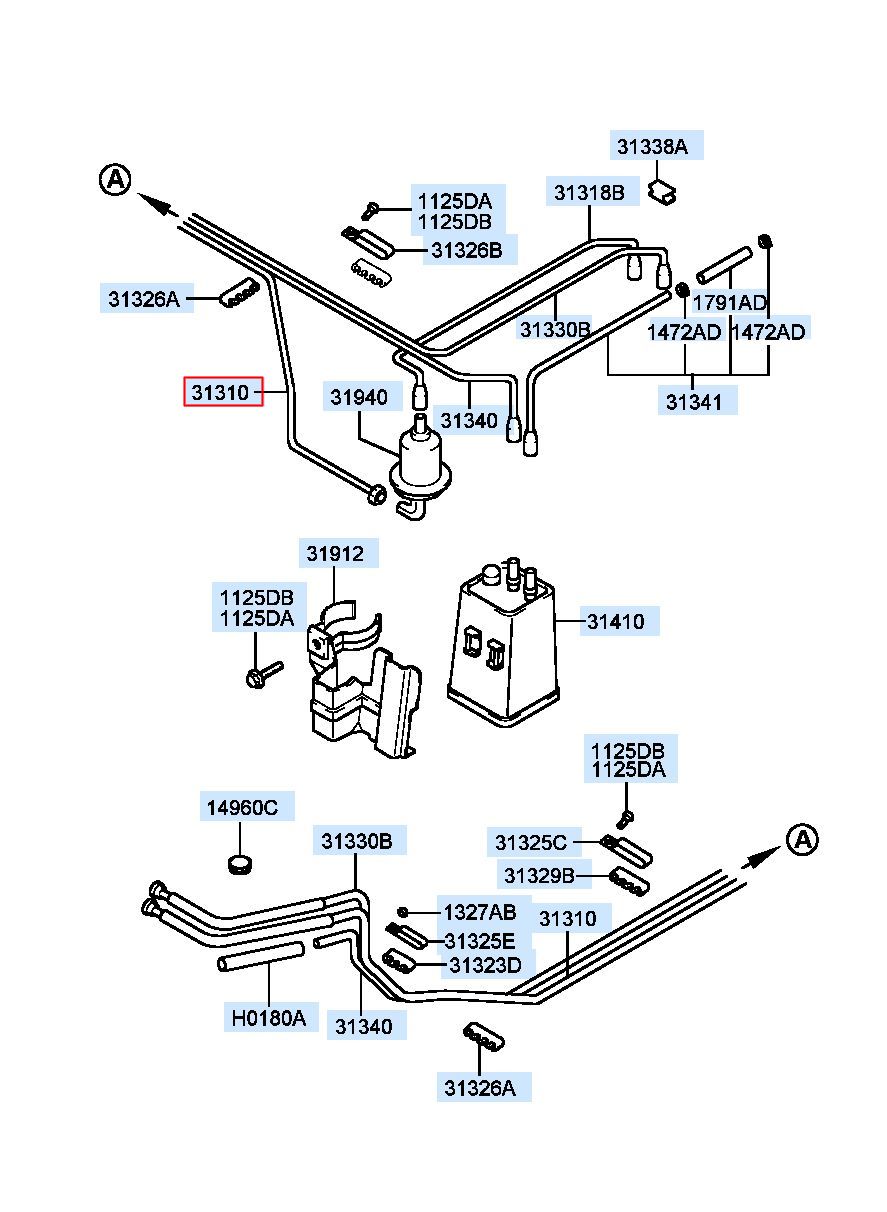 31338A

A

1125DA
1125DB

31318B

31326B

31326A

1791AD

31330B

1472AD

1472AD

31310

31940

31340

31341

31912

1125DB
1125DA

31410

1125DB
1125DA

14960C

31330B

31325C

A

31329B

1327AB

31310

31325E

31323D

H0180A

31340

31326A