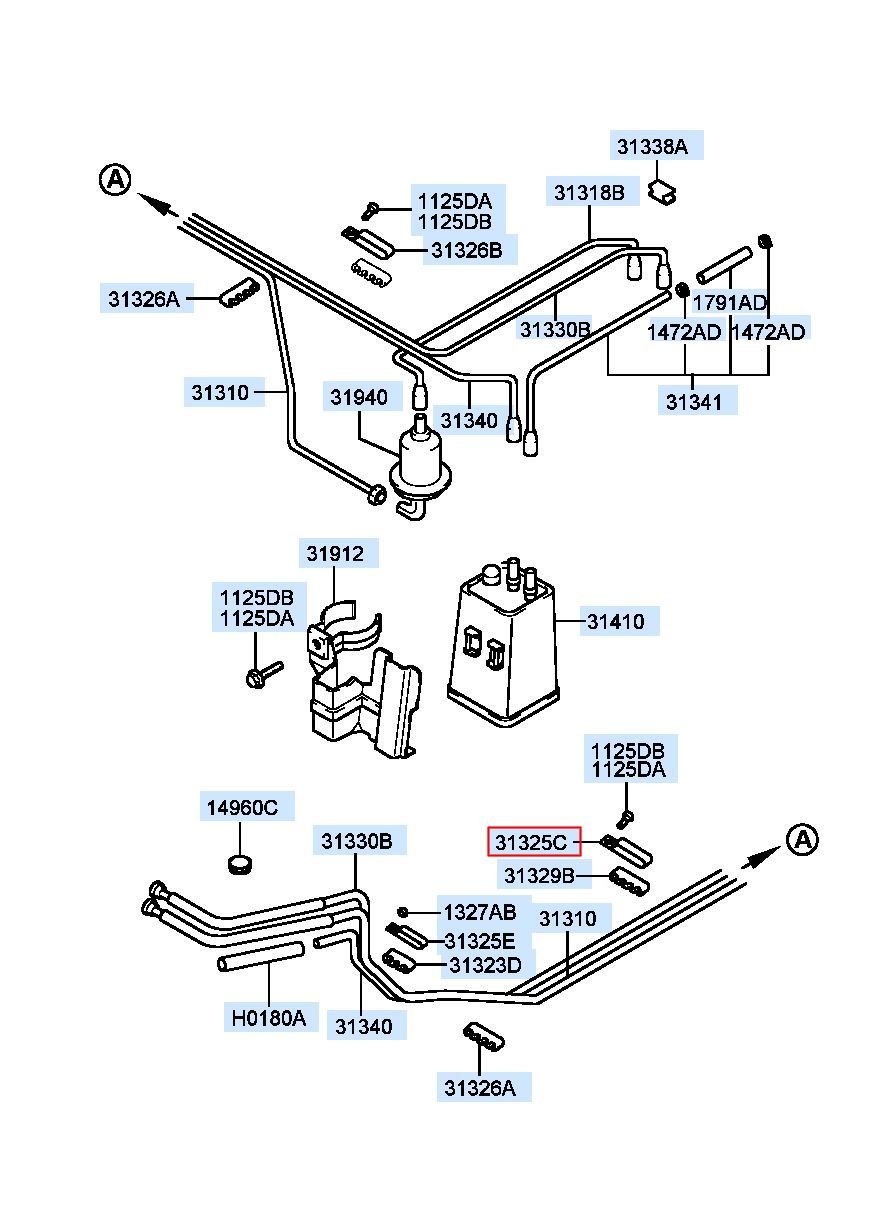 31338A
A
1125DA
1125DB
31318B
31326B
31326A
1791AD
31330B
1472AD
1472AD
31310
31940
31340
31341
31912
1125DB
1125DA
31410
1125DB
1125DA
14960C
31330B
31325C
A
31329B
1327AB
31310
31325E
31323D
H0180A
31340
31326A