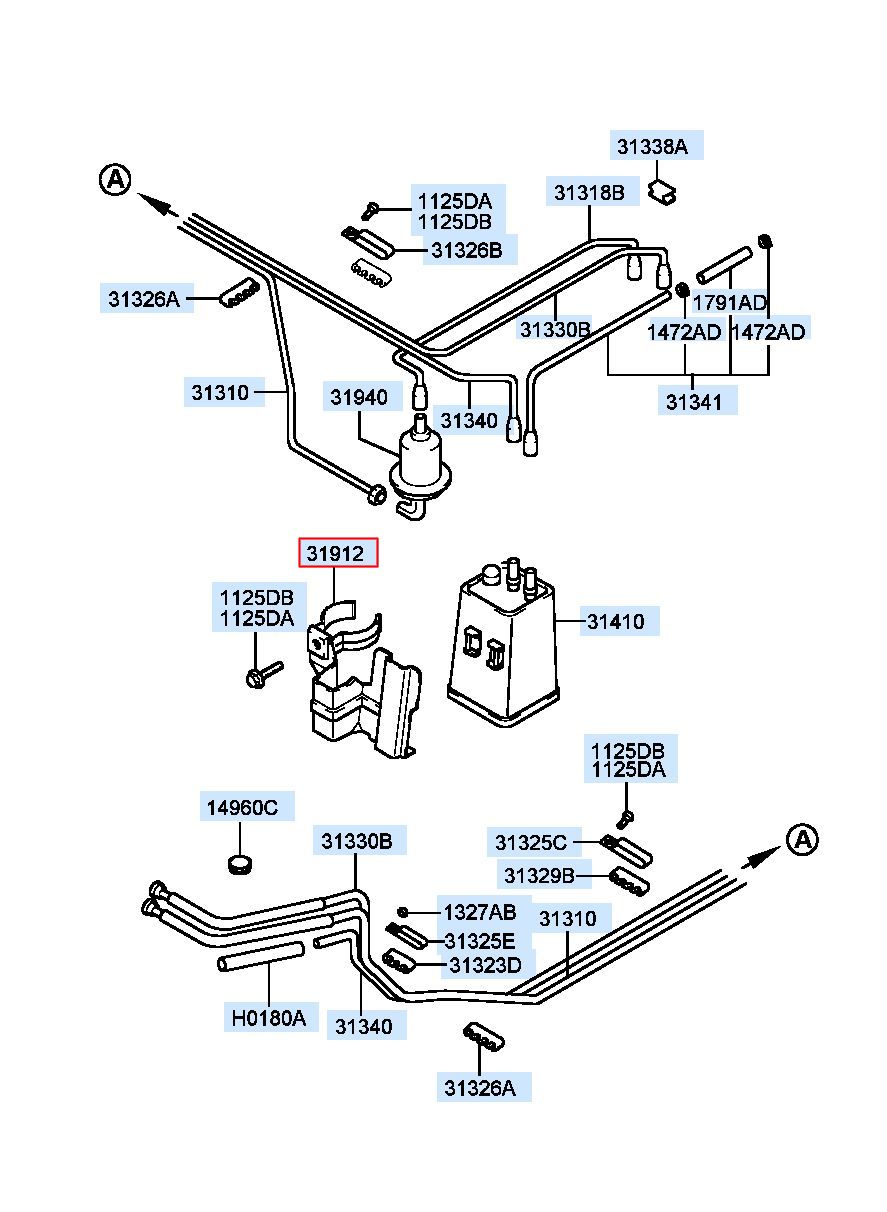 31338A

A

1125DA
1125DB

31318B

31326B

31326A

1791AD

31330B

1472AD

1472AD

31310

31940

31340

31341

31912

1125DB
1125DA

31410

1125DB
1125DA

14960C

31330B

31325C

A

31329B

1327AB

31310

31325E

31323D

H0180A

31340

31326A