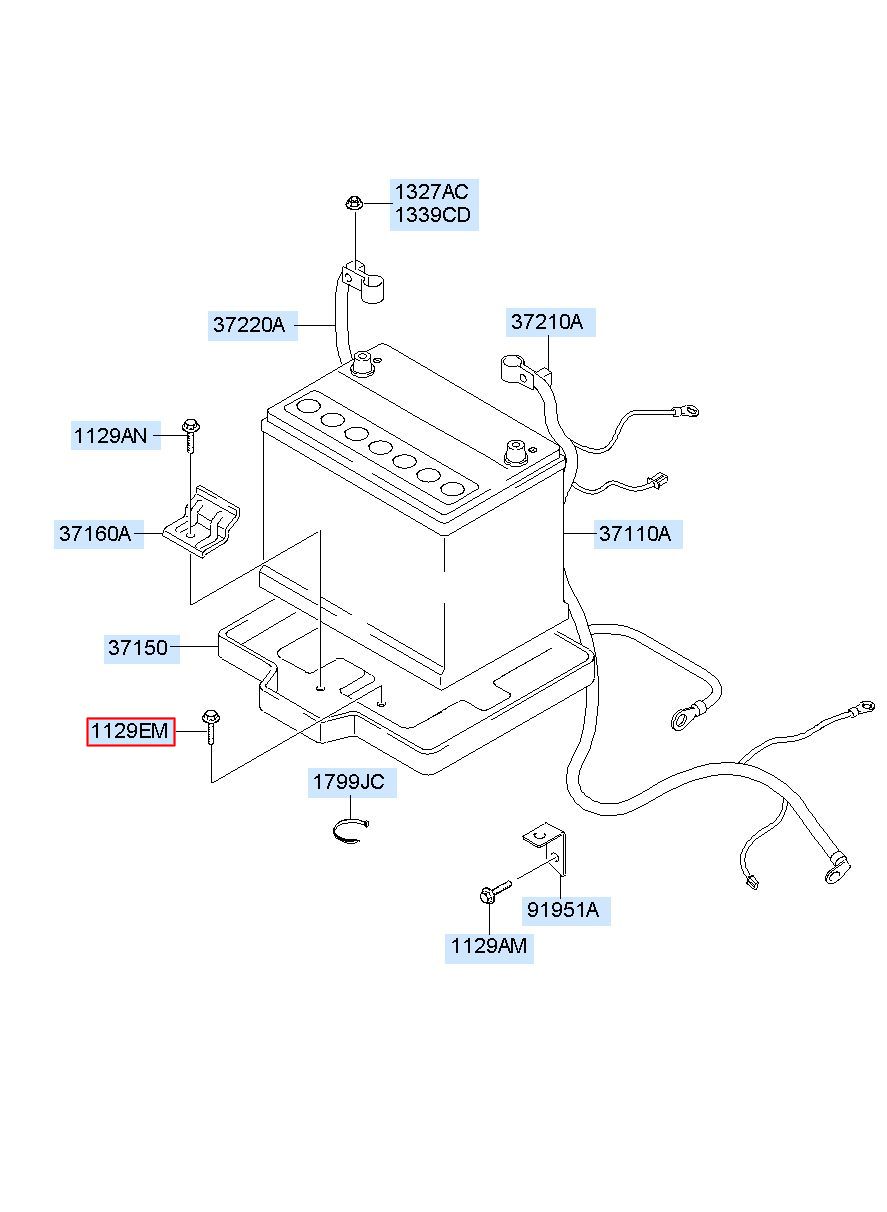 1327AC
1339CD
37220A
37210A
1129AN
37160A
37110A
37150
1129EM
1799JC
91951A
1129AM