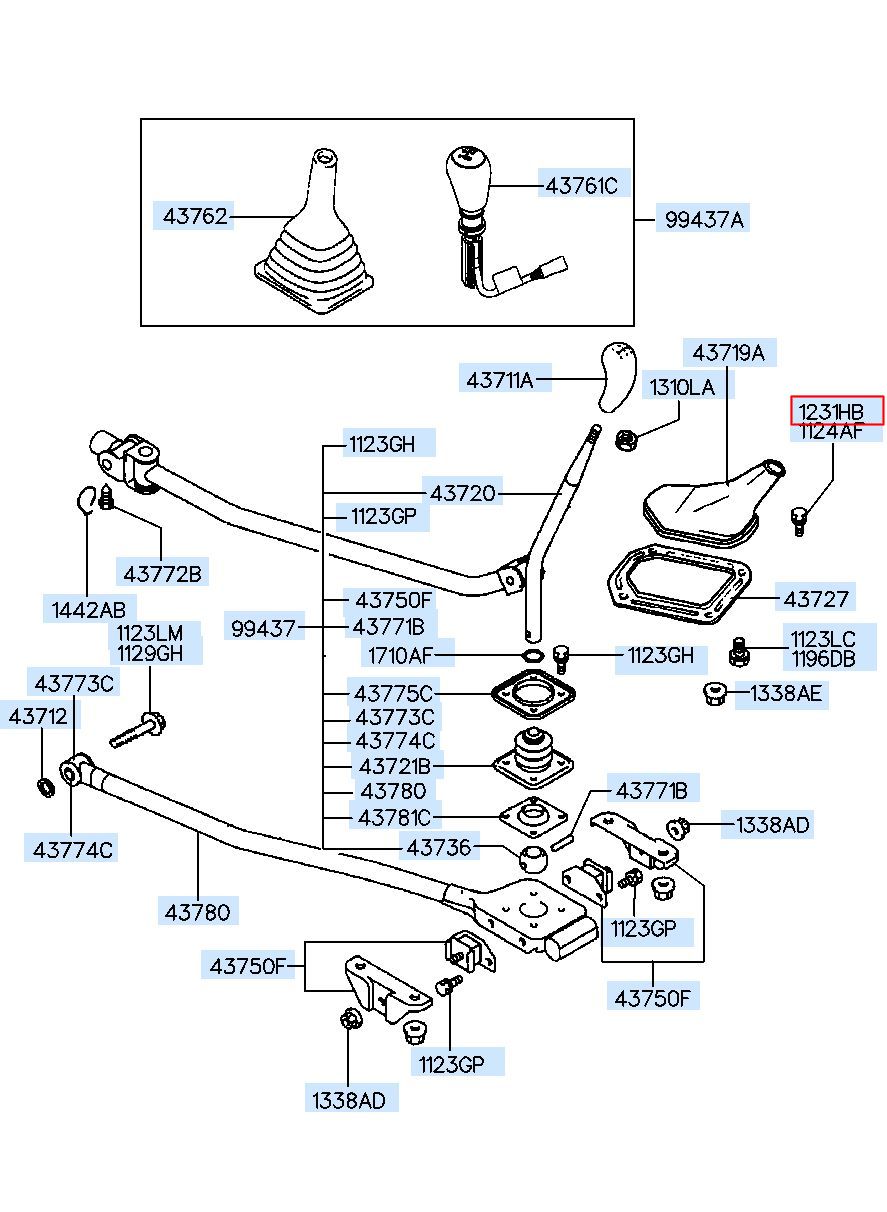 43762
43761C
99437A
43711A
43719A
1310LA
1231HB
1124AF
1123GH
43720
1123GP
43772B
1442AB
43750F
99437
43771B
43727
1123LM
1129GH
1710AF
1123GH
1123LC
1196DB
43773C
43775C
1338AE
43712
43773C
43774C
43721B
43780
43771B
43781C
1338AD
43774C
43736
43780
1123GP
43750F
43750F
1123GP
1338AD