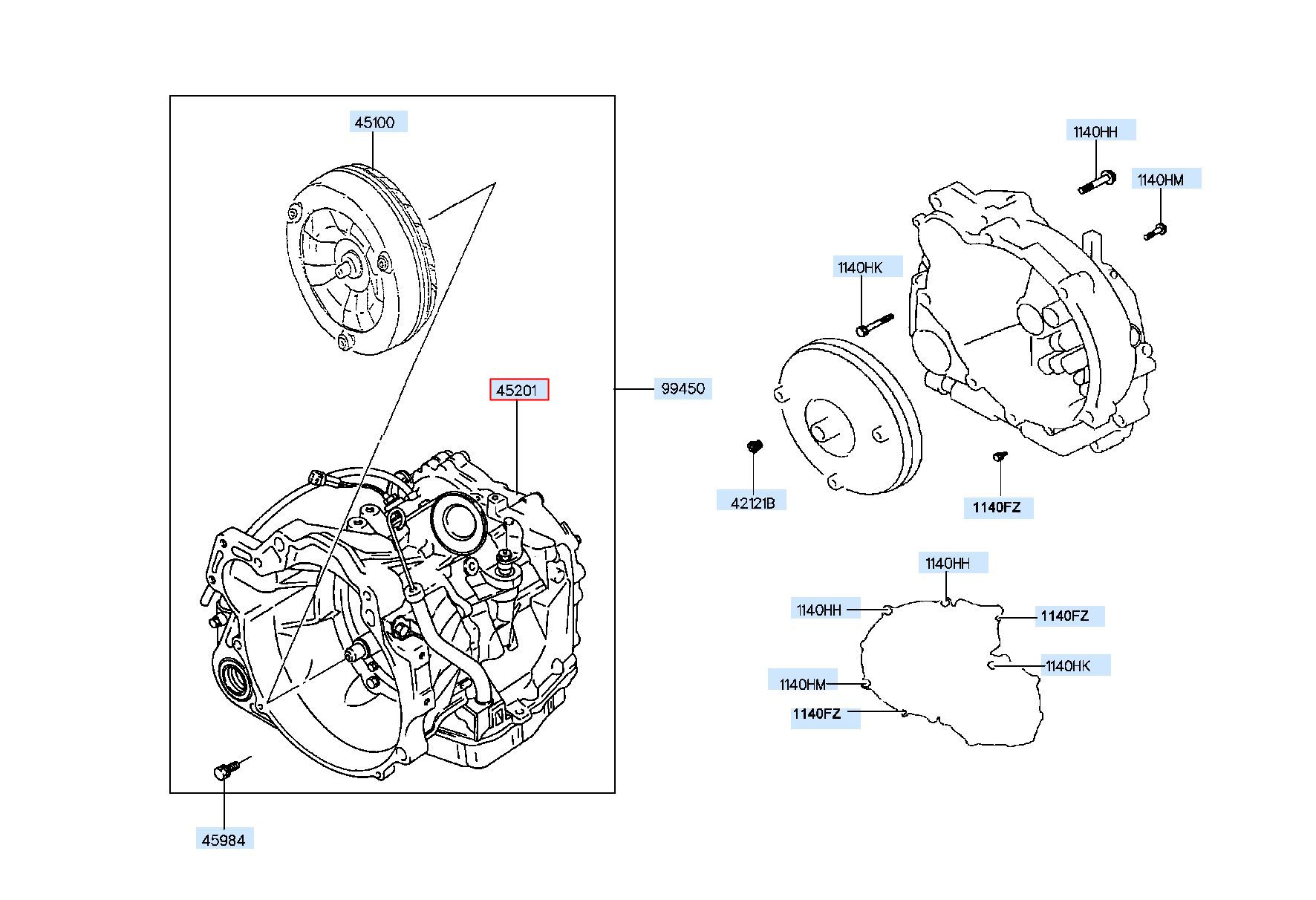 45100

45201

99450

45984

1140HH

1140HM

1140HK

42121B

1140FZ

1140HH

1140HH

1140FZ

1140HK

1140HM

1140FZ