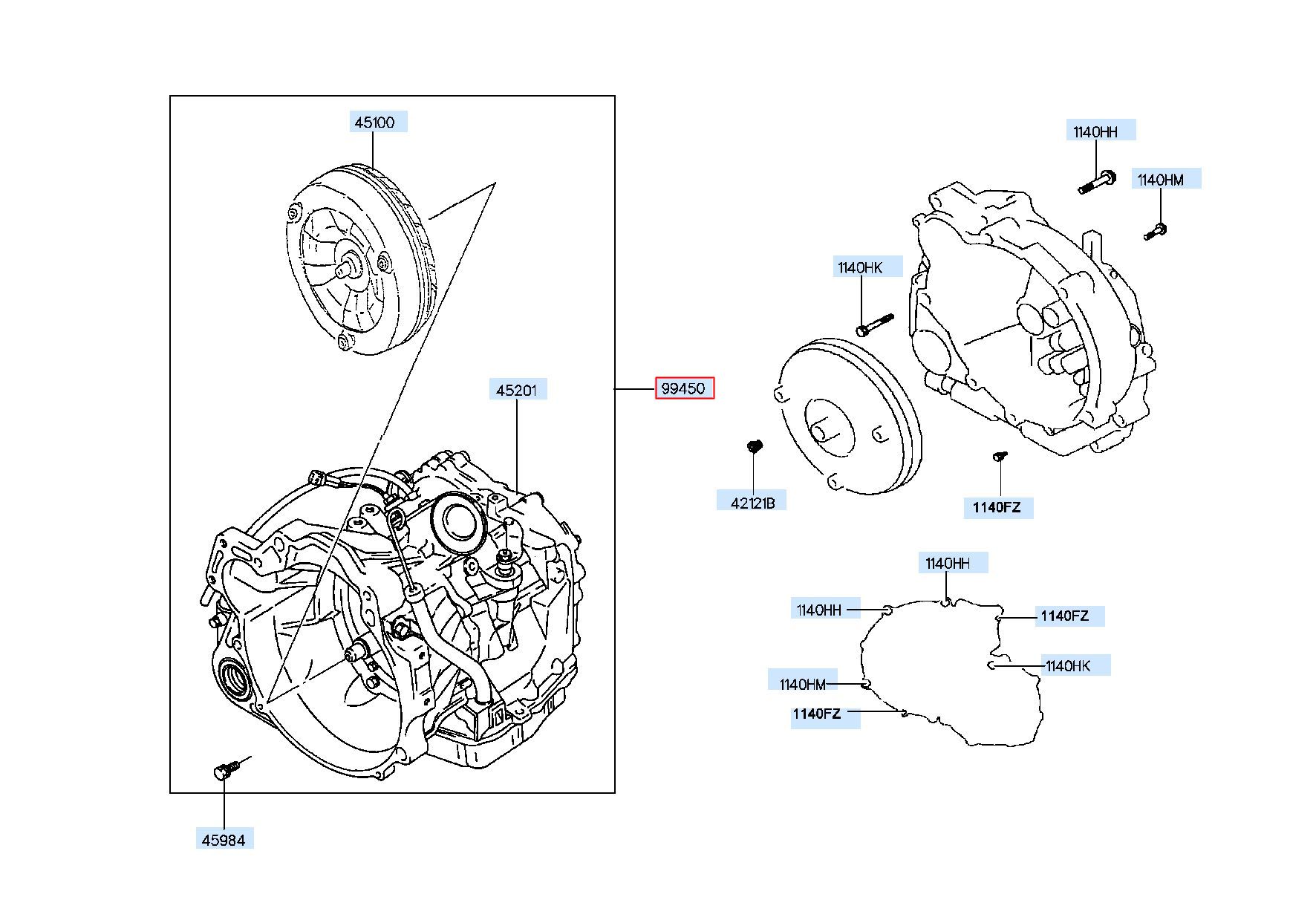 45100

45201

99450

45984

1140HH

1140HM

1140HK

42121B

1140FZ

1140HH

1140HH

1140FZ

1140HK

1140HM

1140FZ