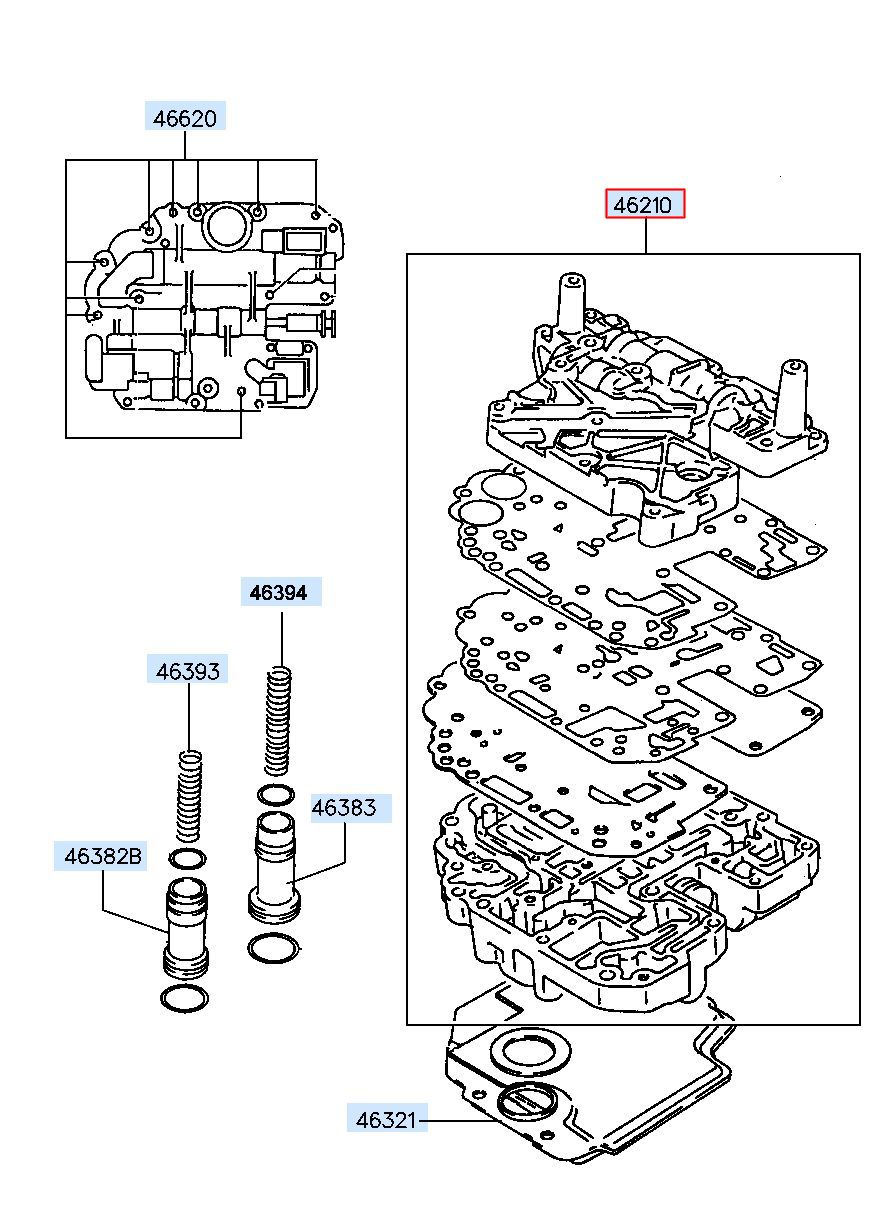 46620

46210

46394

46393

46383

46382B

46321