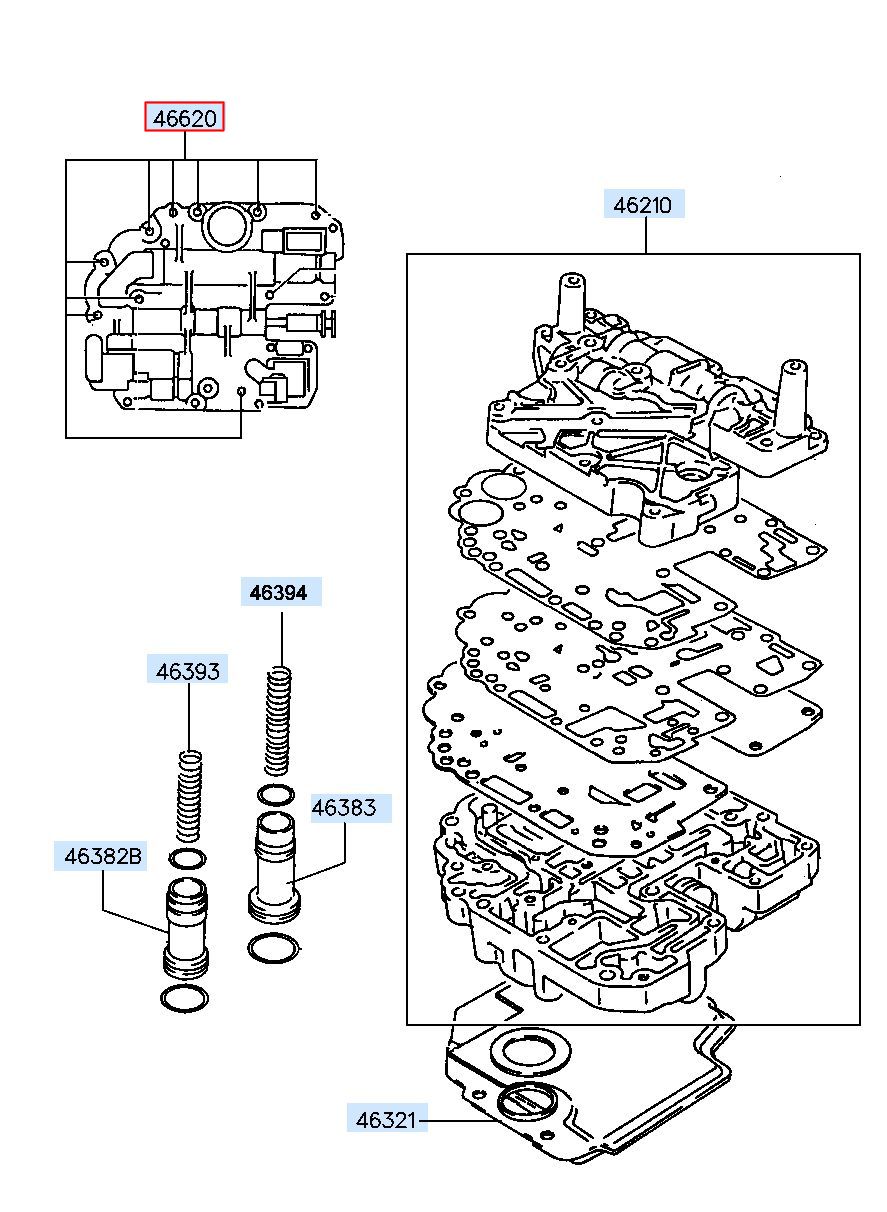 46620
46210
46394
46393
46383
46382B
46321