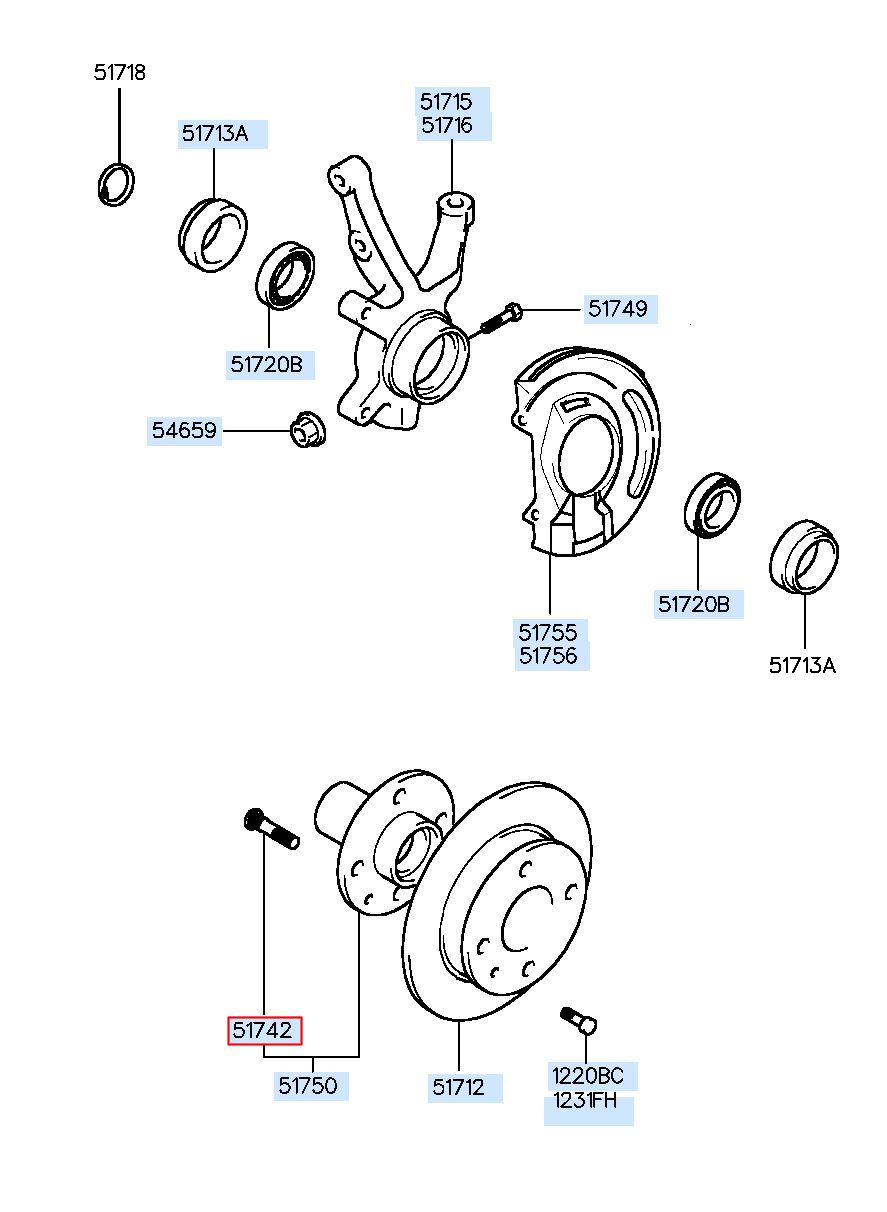 51718

51713A

51715
51716

51749

51720B

54659

51755
51756

51720B

51713A

51742

51750

51712

1220BC
1231FH