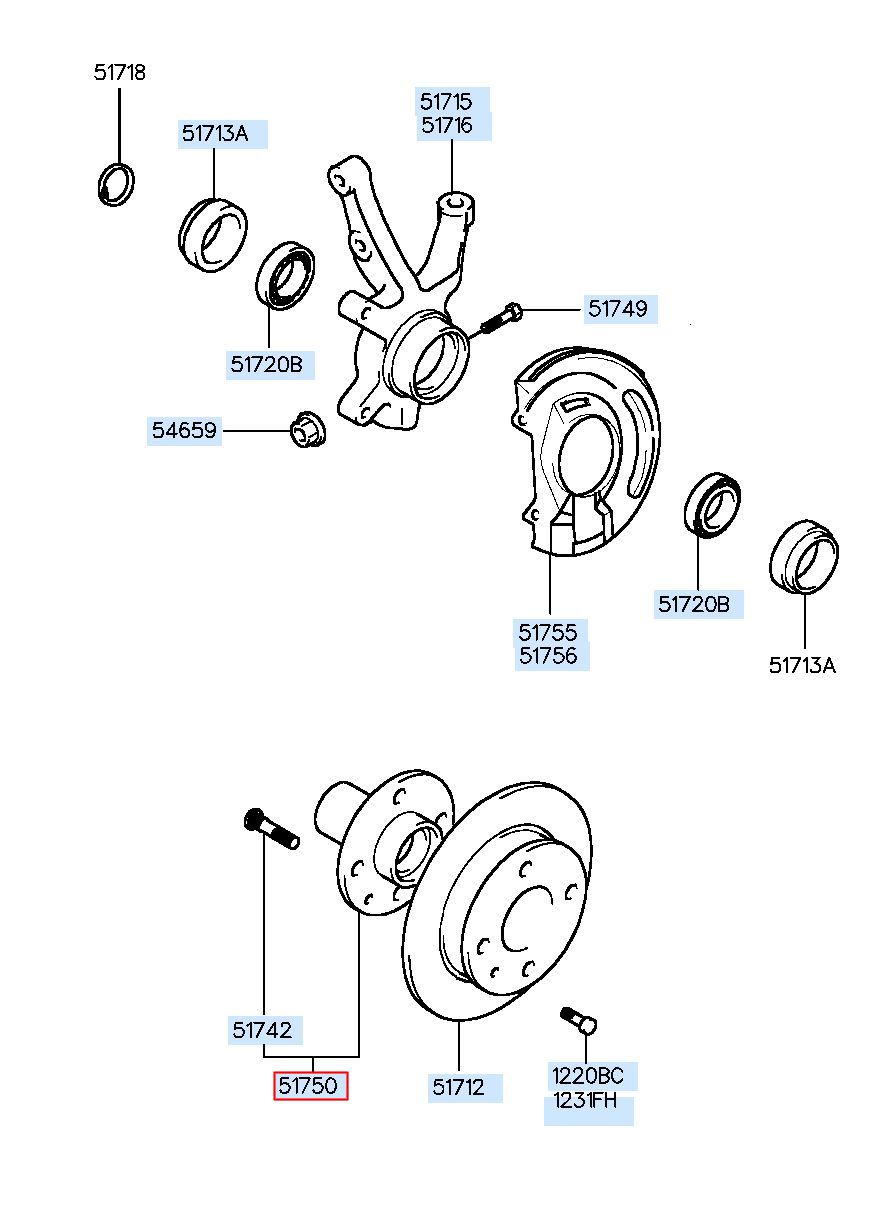 51718

51713A

51715
51716

51749

51720B

54659

51755
51756

51720B

51713A

51742

51750

51712

1220BC
1231FH