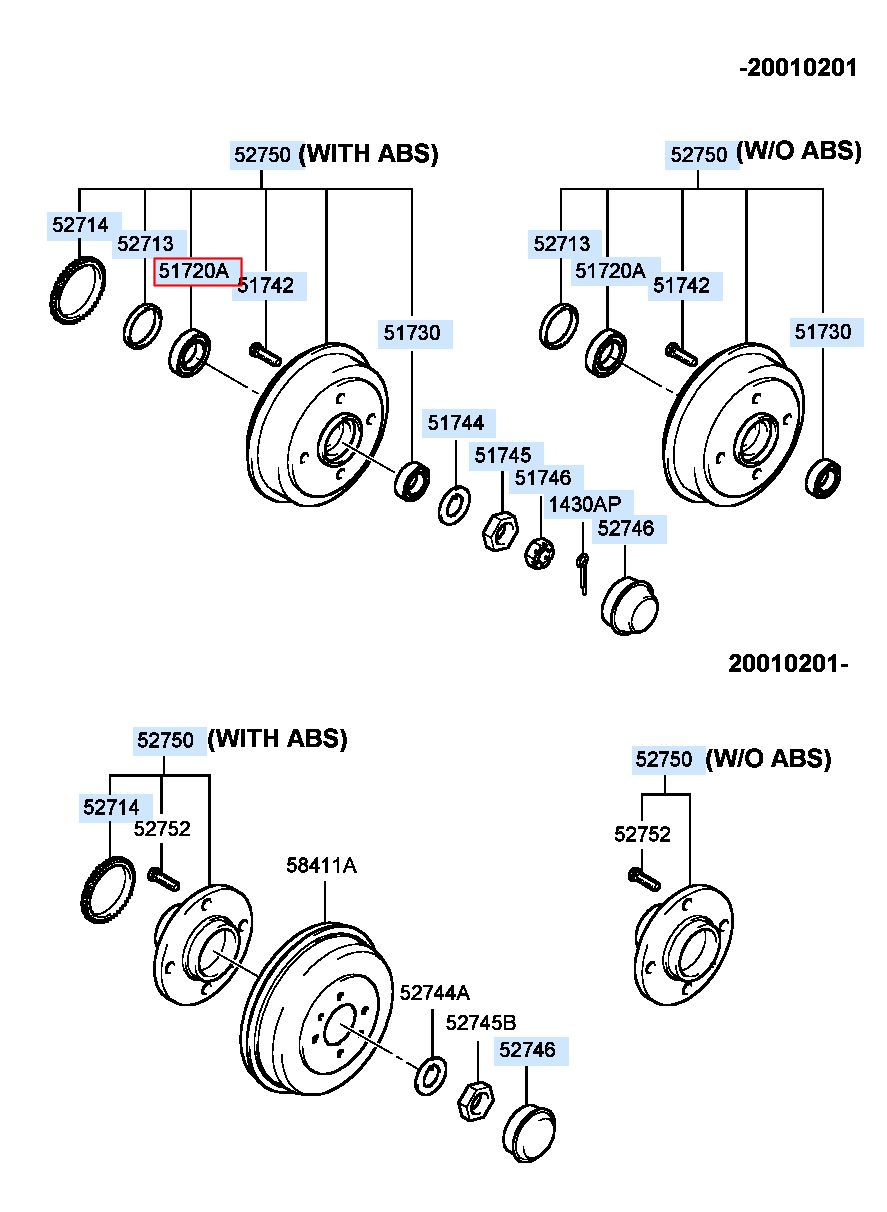 -20010201

52750 (WITH ABS)

52714
52713
51720A
51742
51730
51744
51745
51746
1430AP
52746

52750 (W/O ABS)

52713
51720A
51742
51730

20010201-

52750 (WITH ABS)

52714
52752
58411A
52744A
52745B
52746

52750 (W/O ABS)

52752