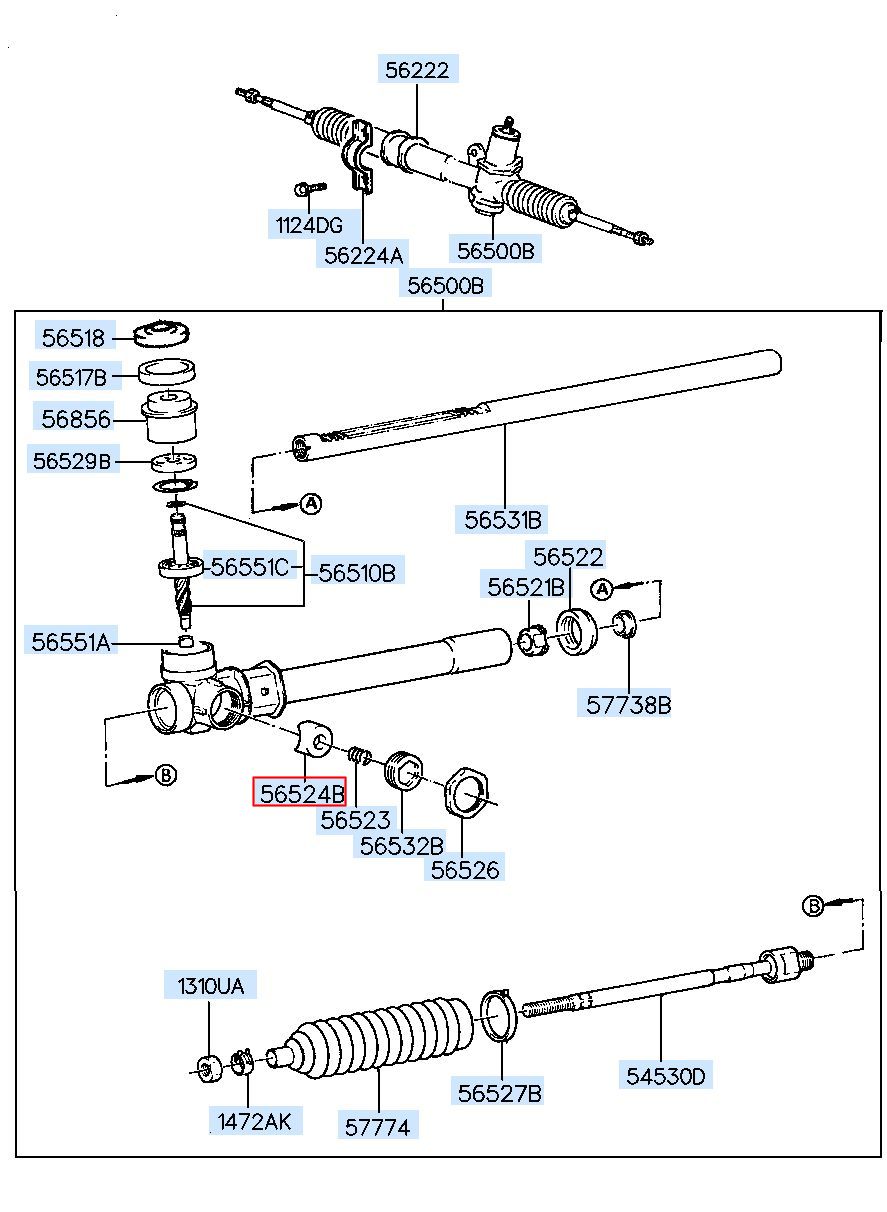 56222
1124DG
56224A
56500B
56500B
56518
56517B
56856
56529B
A
56531B
56551C
56510B
56522
56521B
A
56551A
57738B
B
56524B
56523
56532B
56526
B
1310UA
1472AK
57774
56527B
54530D