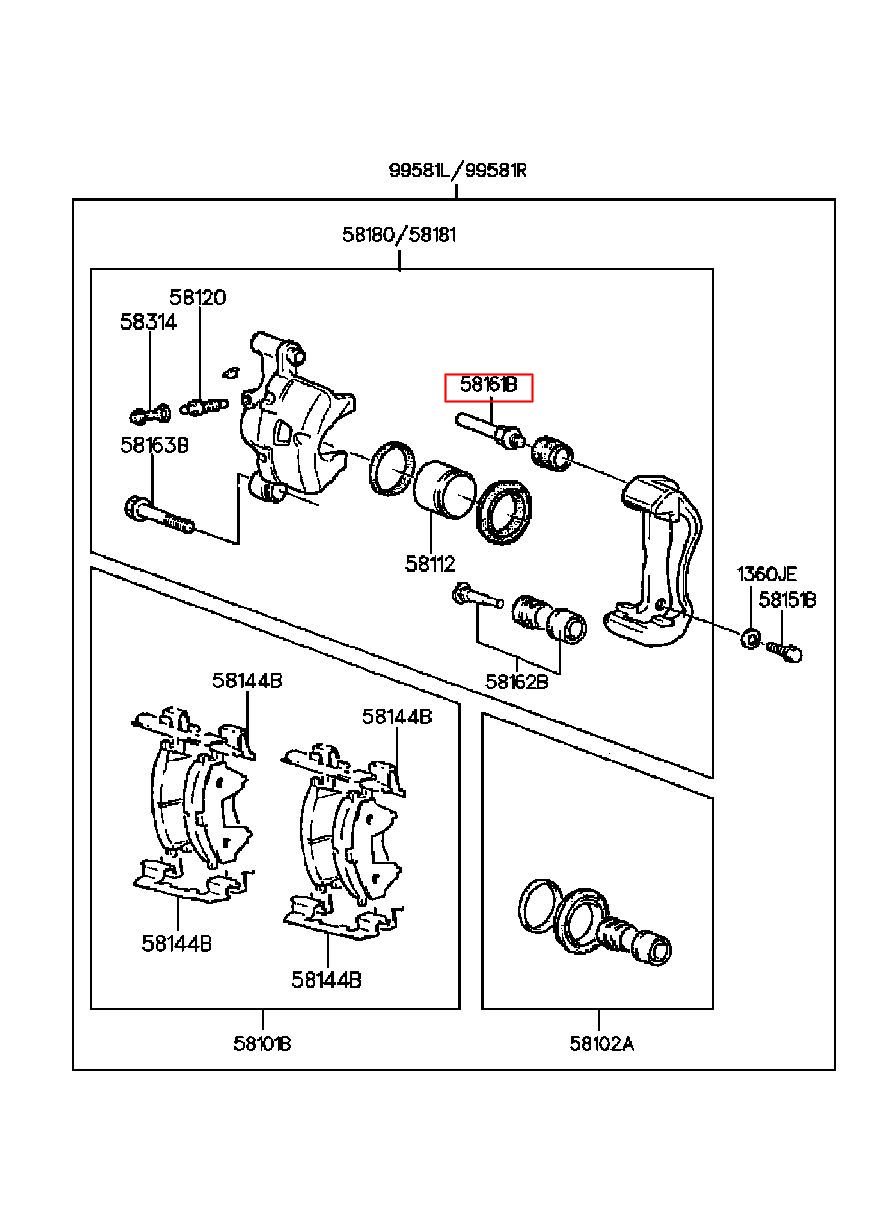 99581L/99581R

58180/58181

58120

58314

58161B

58163B

58112

1360JE

58151B

58162B

58144B

58144B

58144B

58144B

58101B

58102A