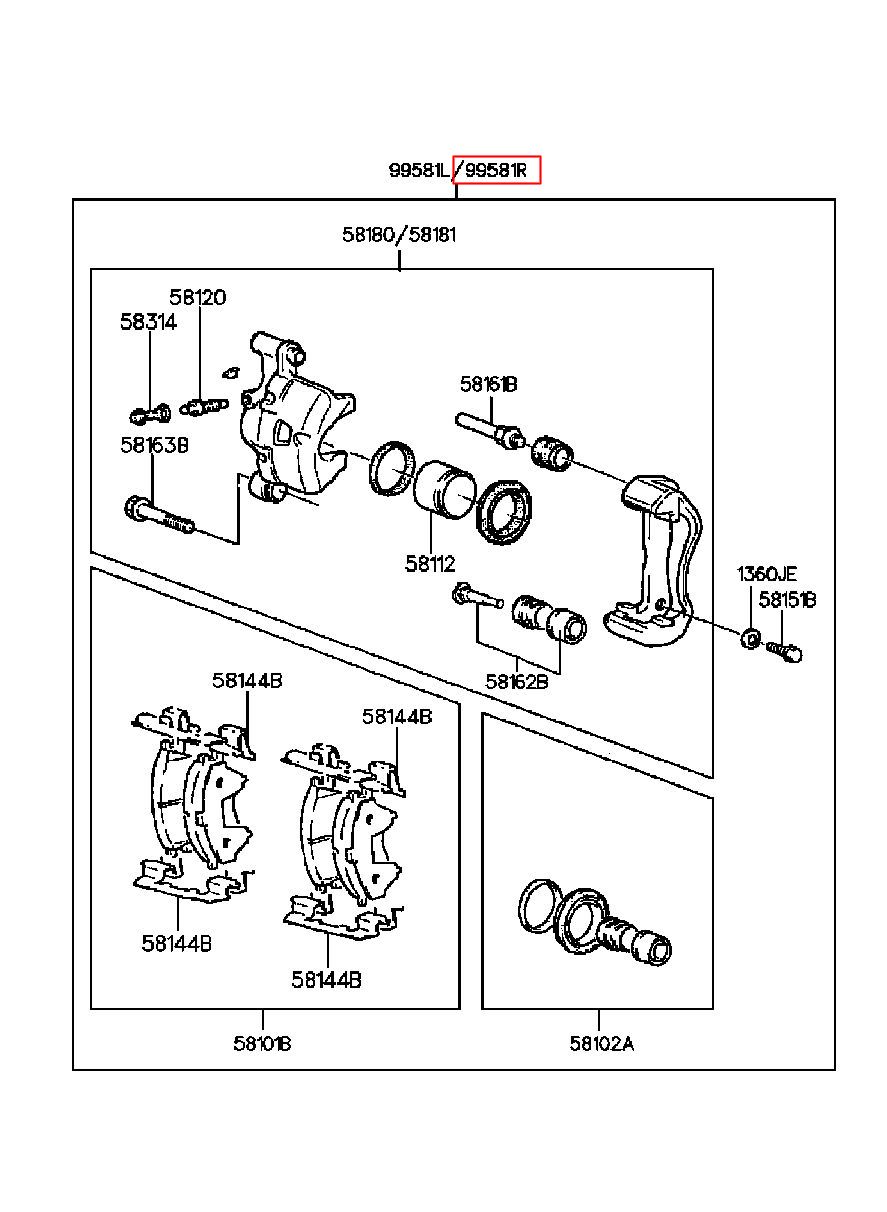 99581L/99581R

58180/58181

58120
58314
58163B
58161B
58112
1360JE
58151B
58162B
58144B
58144B
58144B
58144B
58101B
58102A