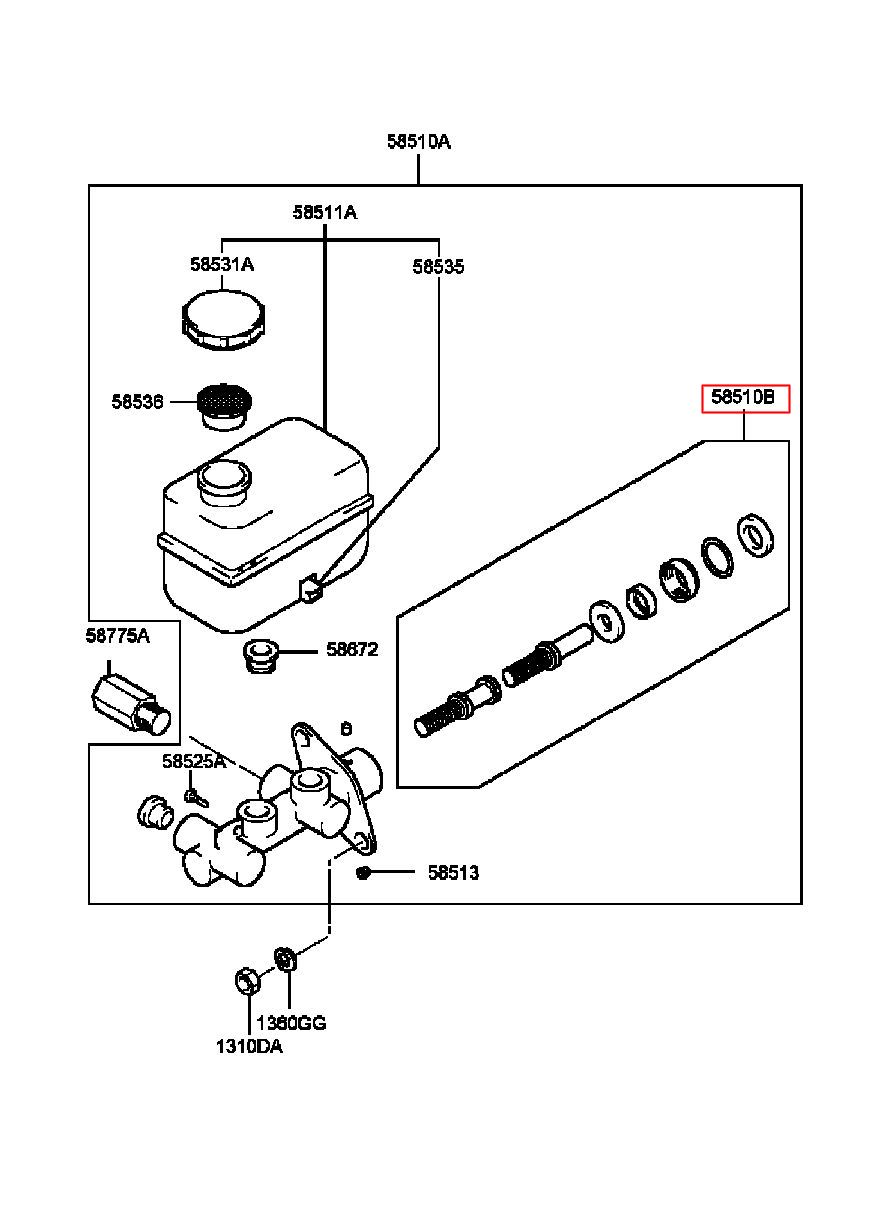 58510A
58511A
58531A
58535
58536
58510B
58775A
58672
B
58525A
58513
1360GG
1310DA