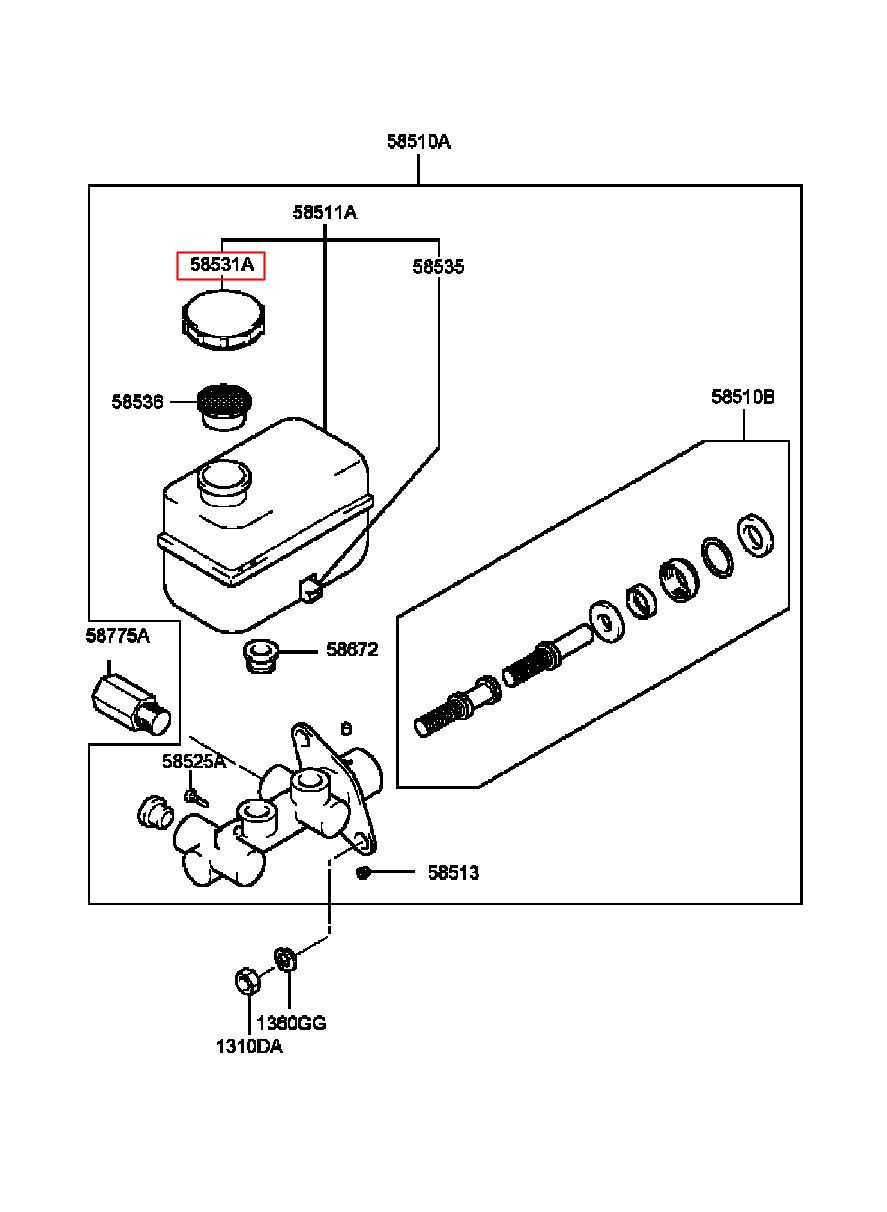 58510A
58511A
58531A
58535
58536
58510B
58775A
58672
B
58525A
58513
1360GG
1310DA