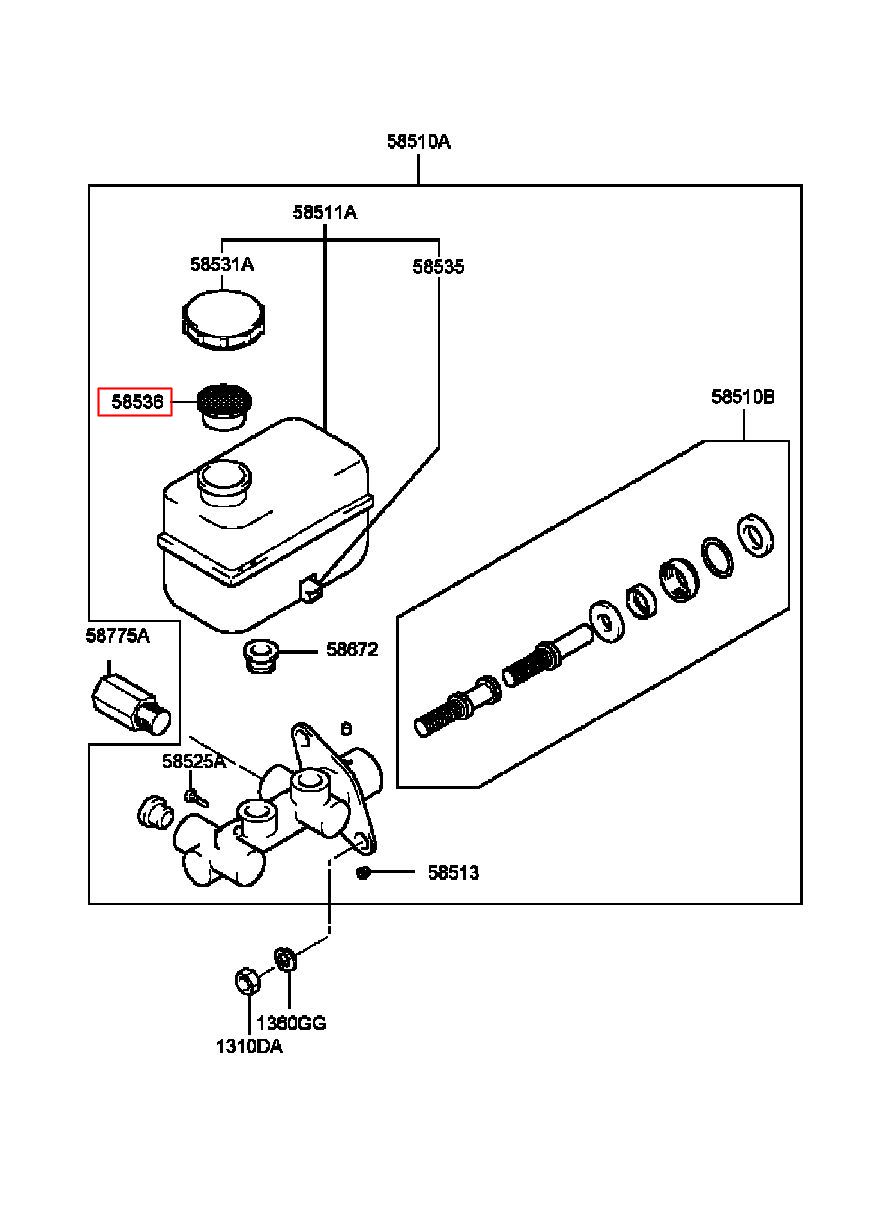 58510A

58511A

58531A

58535

58536

58510B

58775A

58672

B

58525A

58513

1360GG

1310DA