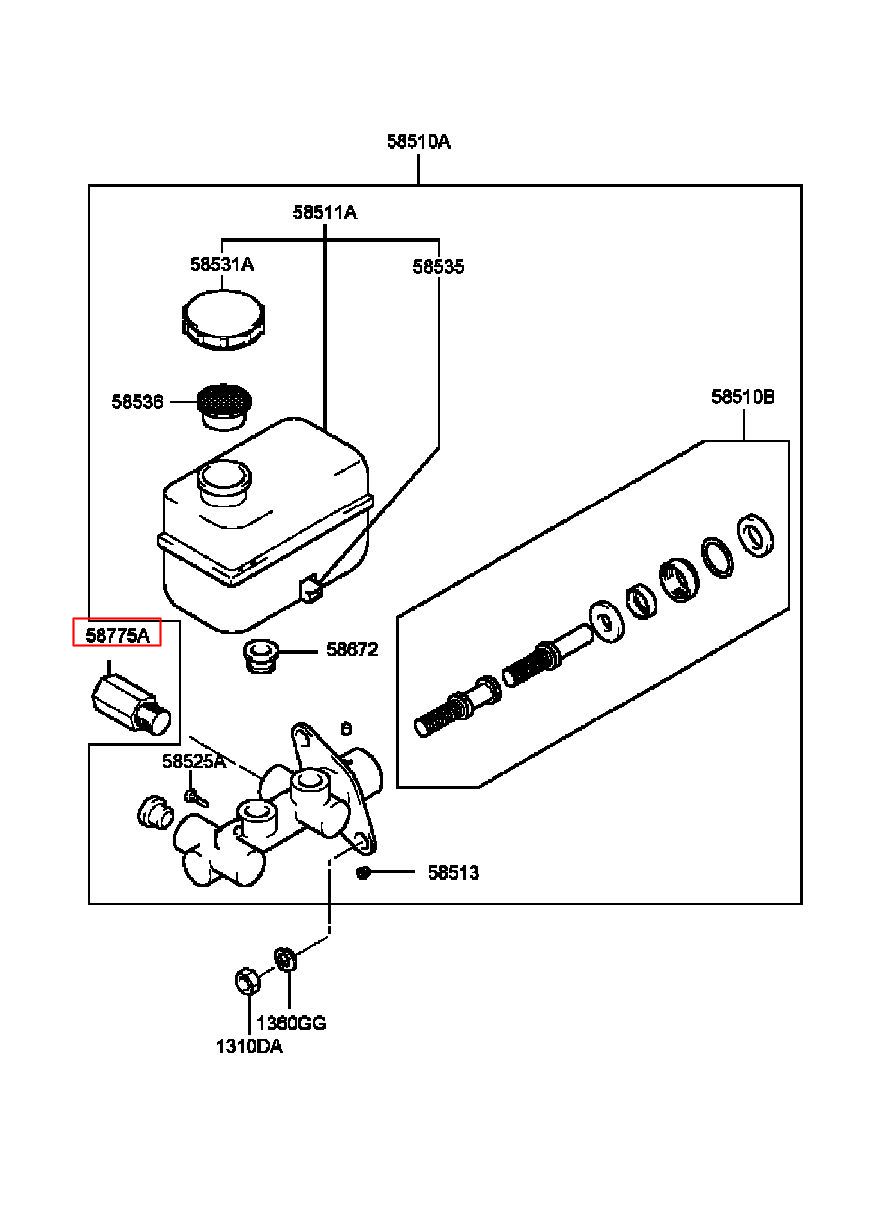 58510A

58511A

58531A

58535

58536

58510B

58775A

58672

B

58525A

58513

1360GG

1310DA