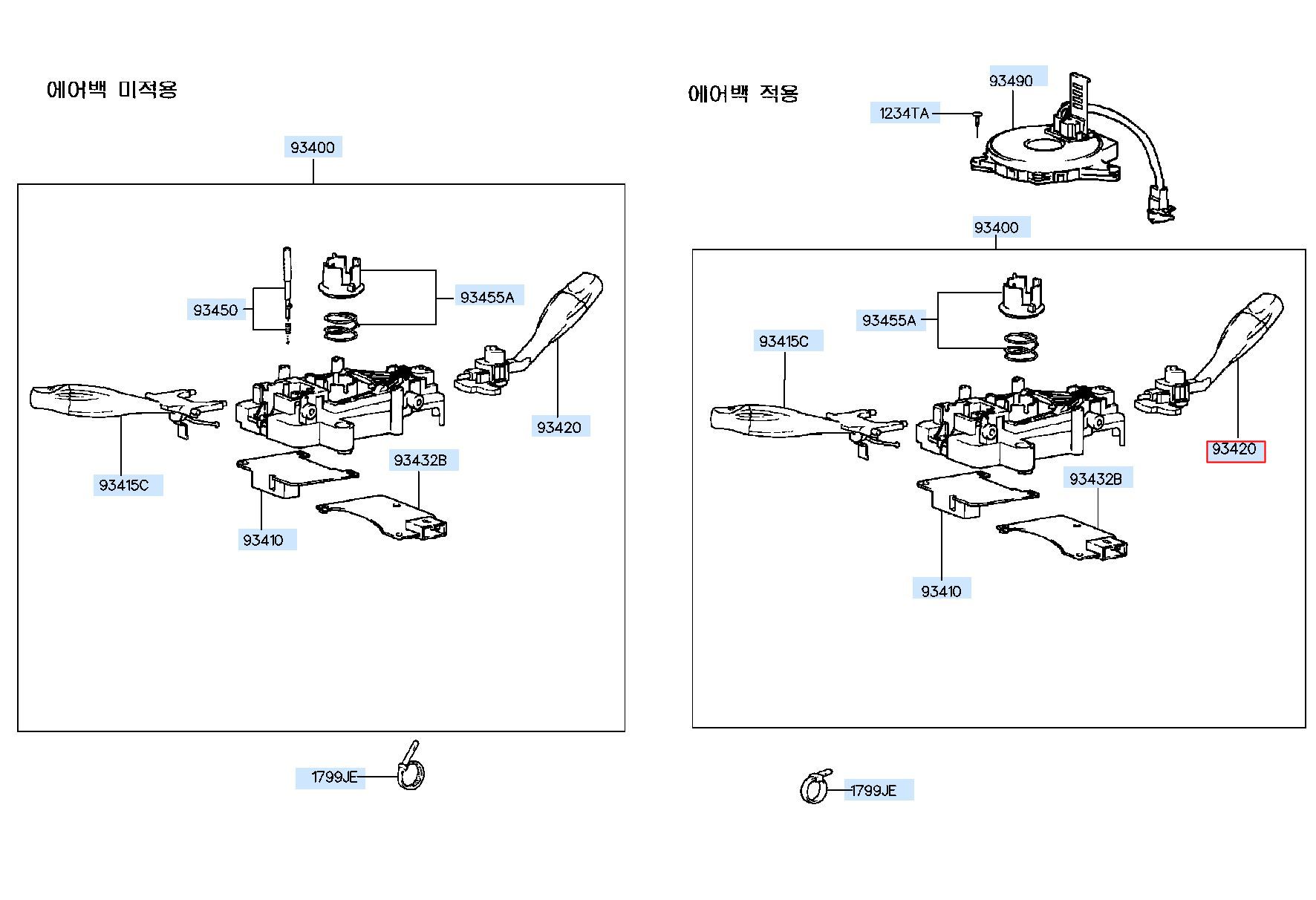 에어백 미적용

93400

93450

93455A

93420

93415C

93432B

93410

1799JE

에어백 적용

93490

1234TA

93400

93455A

93415C

93420

93432B

93410

1799JE