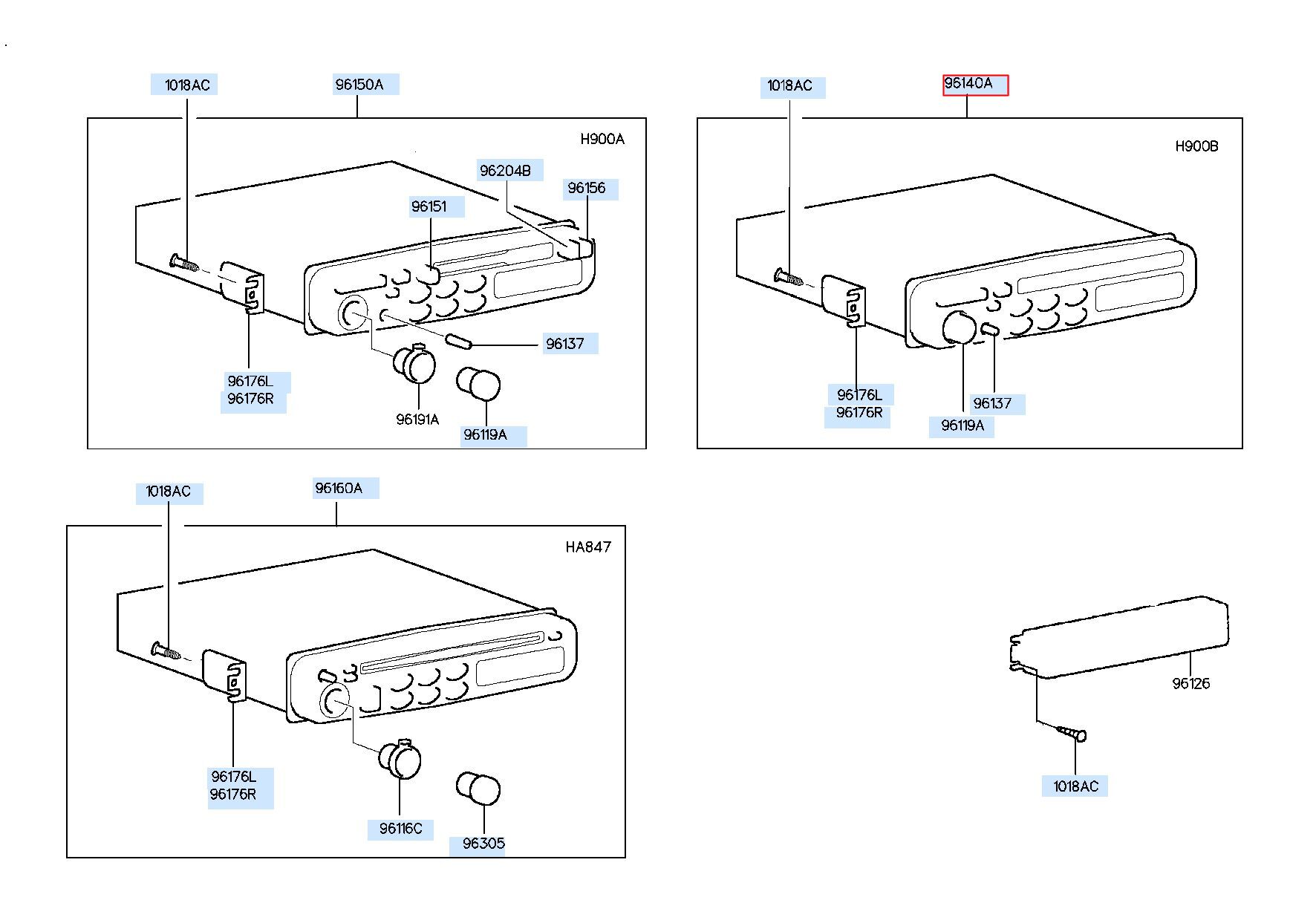 1018AC
96150A
H900A
96204B
96156
96151
96137
96176L
96176R
96191A
96119A

1018AC
96140A
H900B
96176L
96176R
96137
96119A

1018AC
96160A
HA847
96176L
96176R
96116C
96305

96126
1018AC