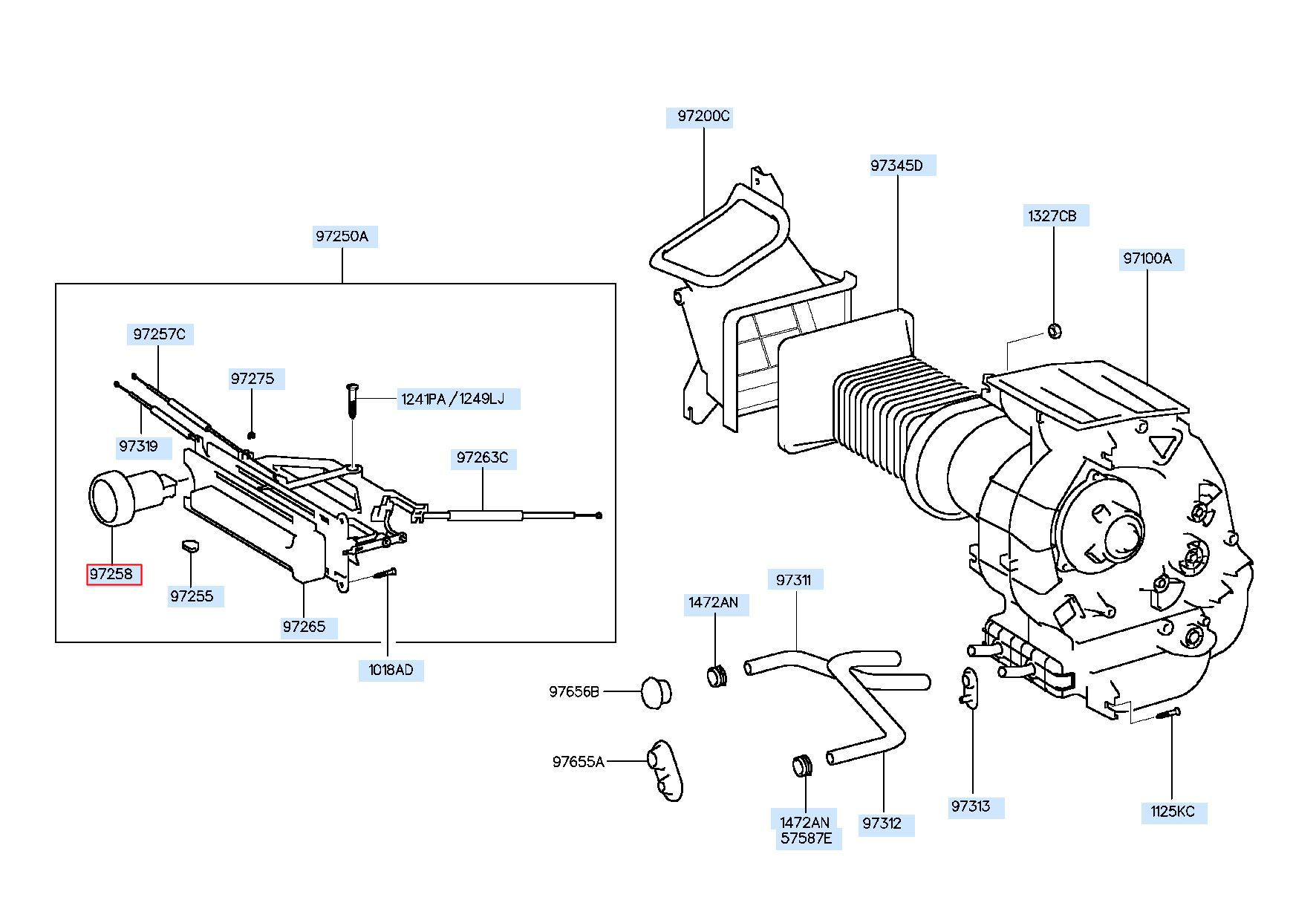 97200C
97345D
1327CB
97100A
97250A
97257C
97275
1241PA / 1249LJ
97319
97263C
97258
97255
97265
1018AD
97311
1472AN
97656B
97655A
1472AN
57587E
97312
97313
1125KC