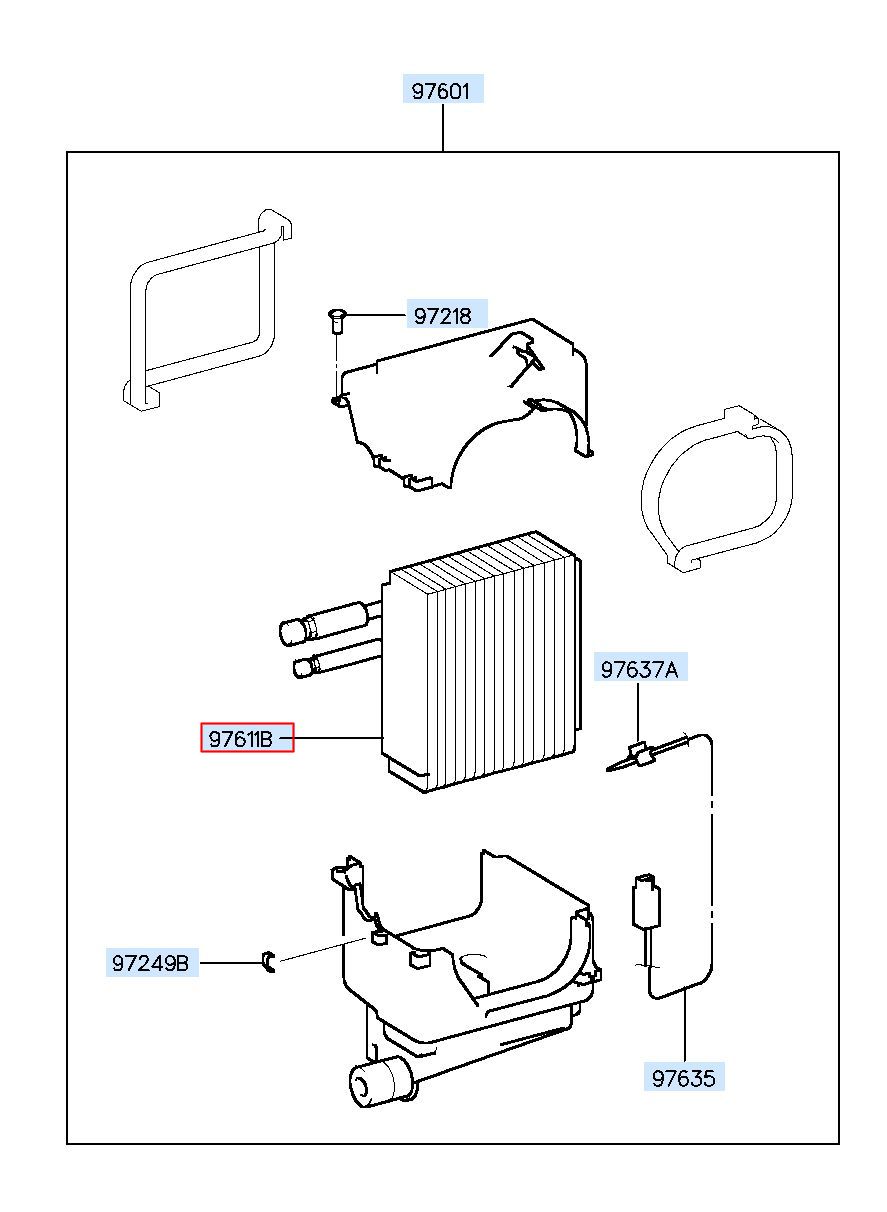 97601

97218

97637A

97611B

97249B

97635