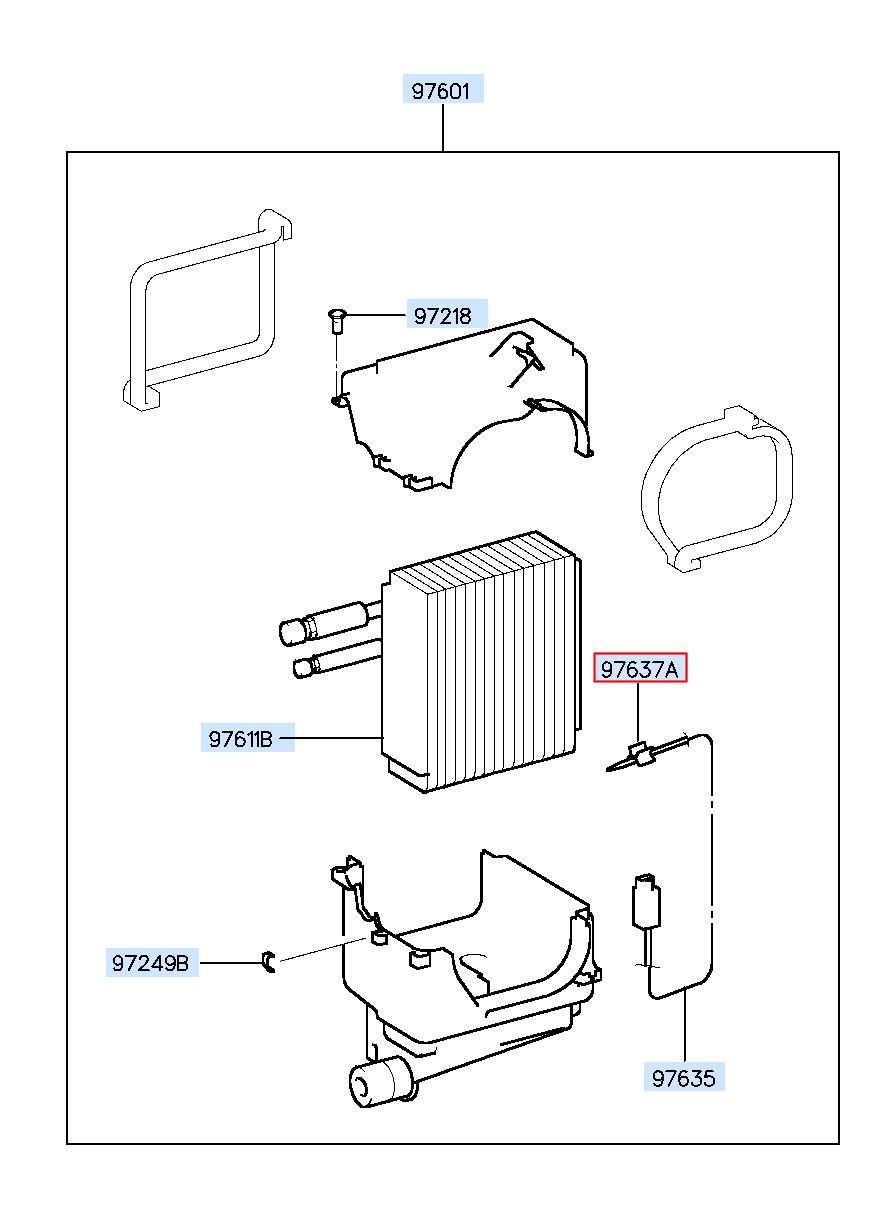 97601

97218

97637A

97611B

97249B

97635