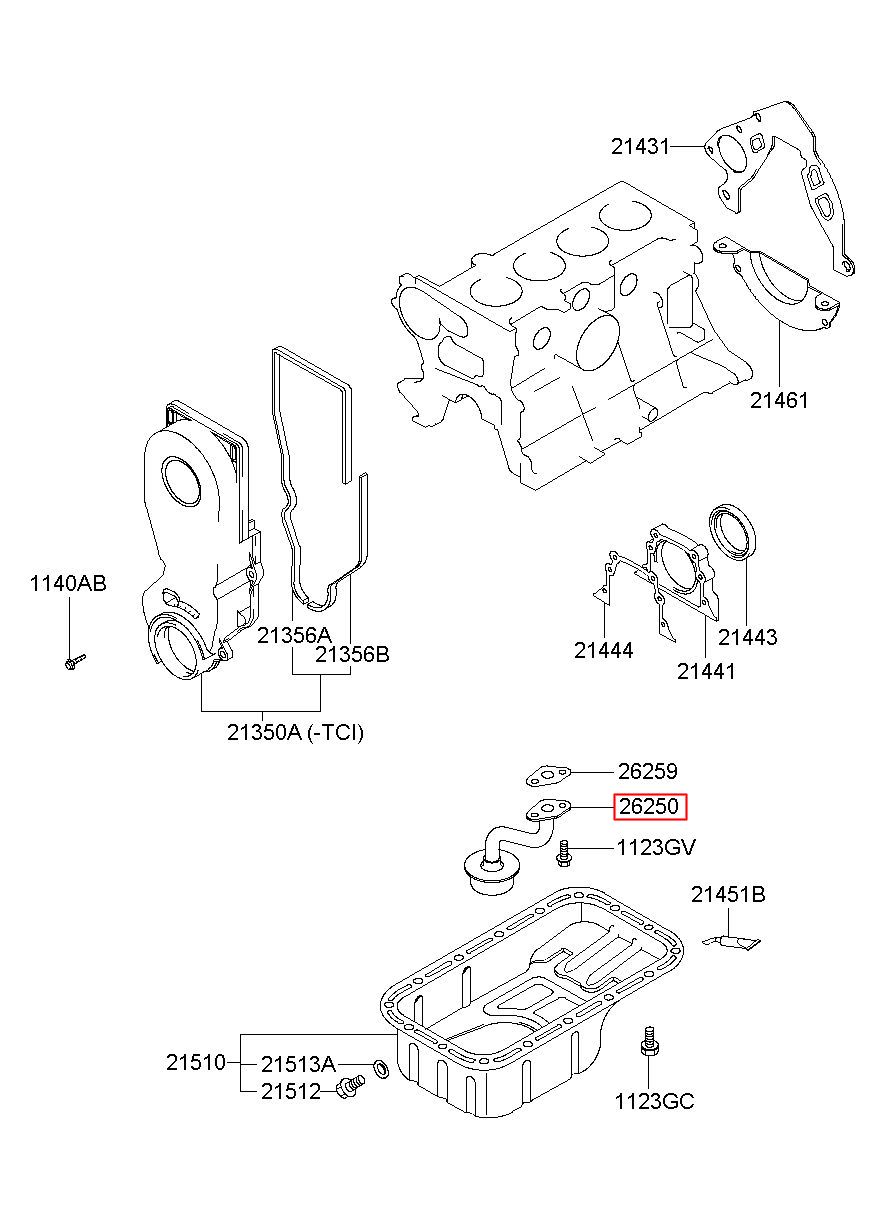 21431

21461

1140AB

21356A

21356B

21350A (-TCI)

21444

21441

21443

26259

26250

1123GV

21451B

21510

21513A

21512

1123GC