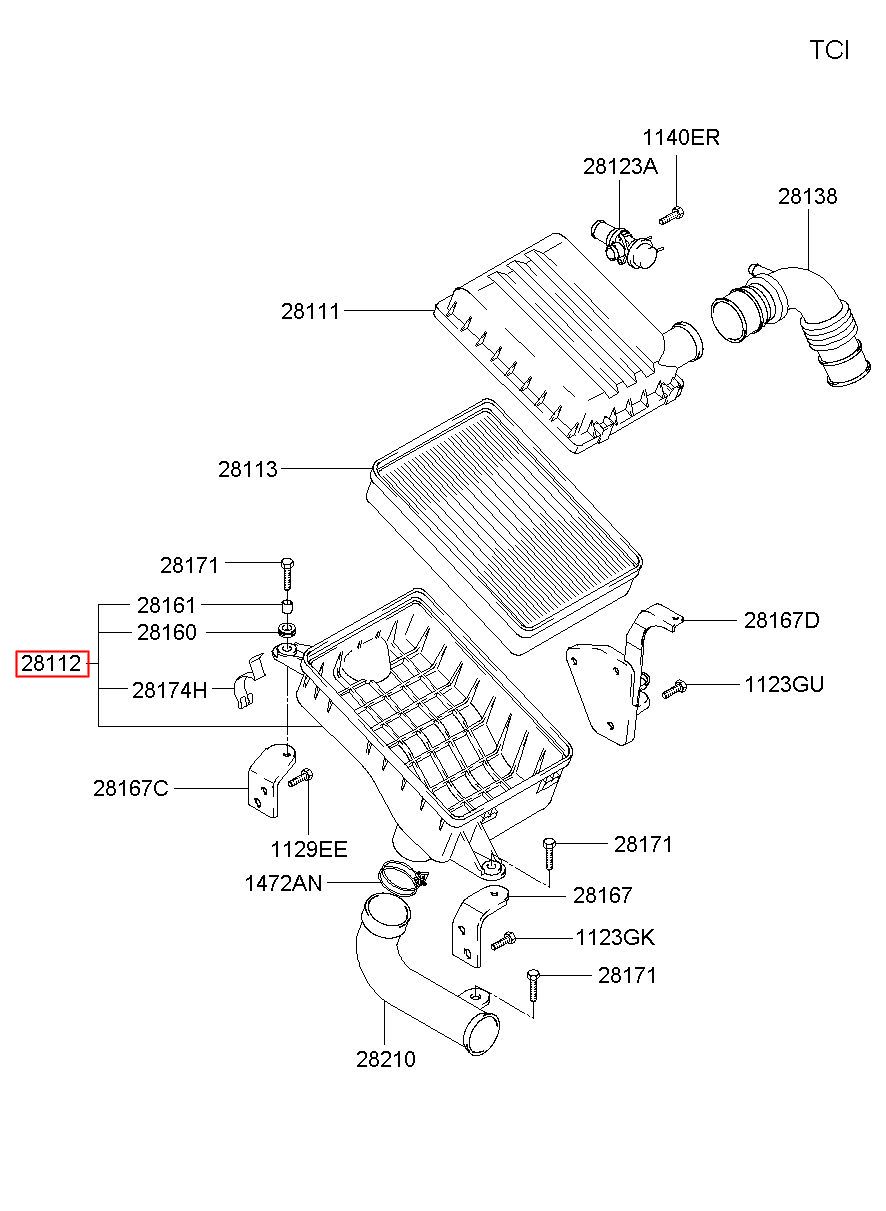 TCI

1140ER
28123A
28138
28111
28113
28171
28161
28160
28112
28174H
28167D
1123GU
28167C
1129EE
28171
1472AN
28167
1123GK
28171
28210