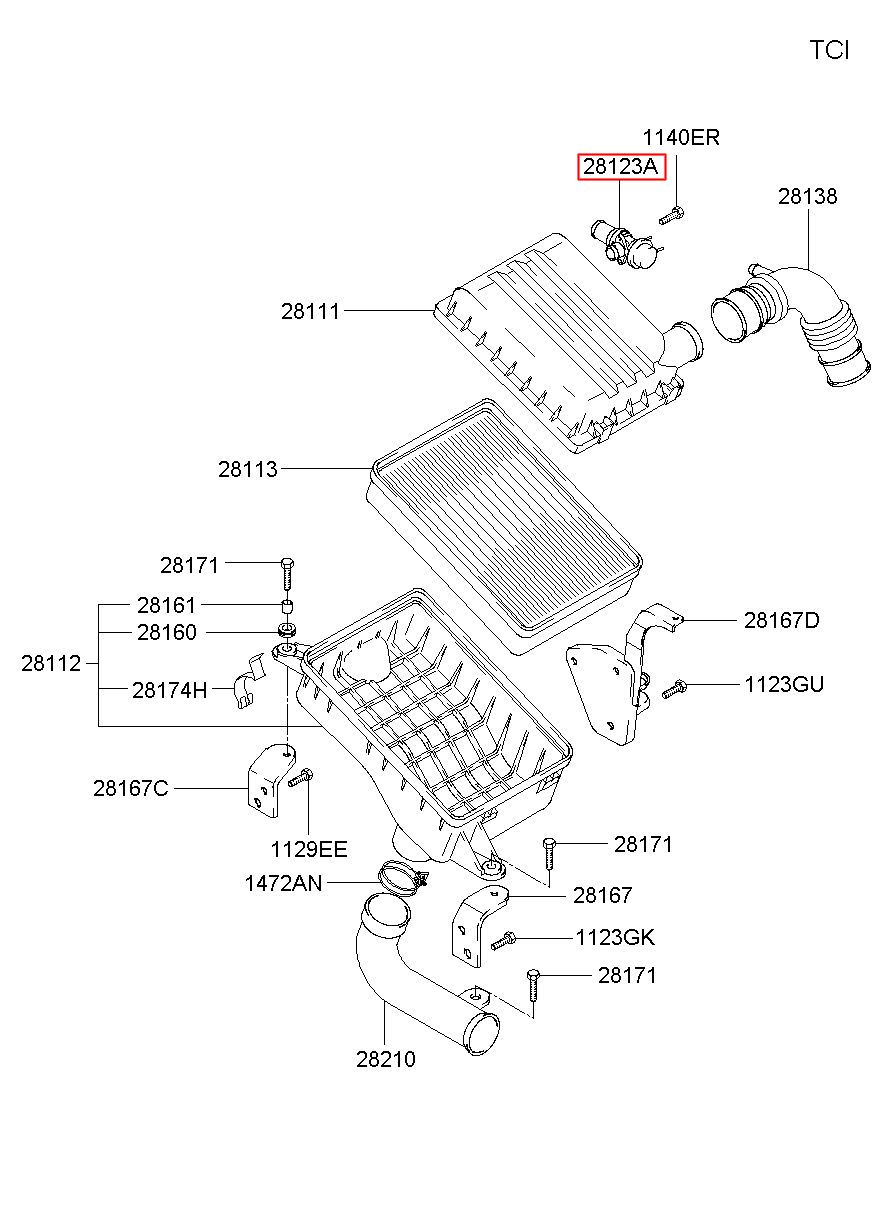 TCI

1140ER
28123A
28138
28111
28113
28171
28161
28160
28112
28174H
28167D
1123GU
28167C
1129EE
28171
1472AN
28167
1123GK
28171
28210