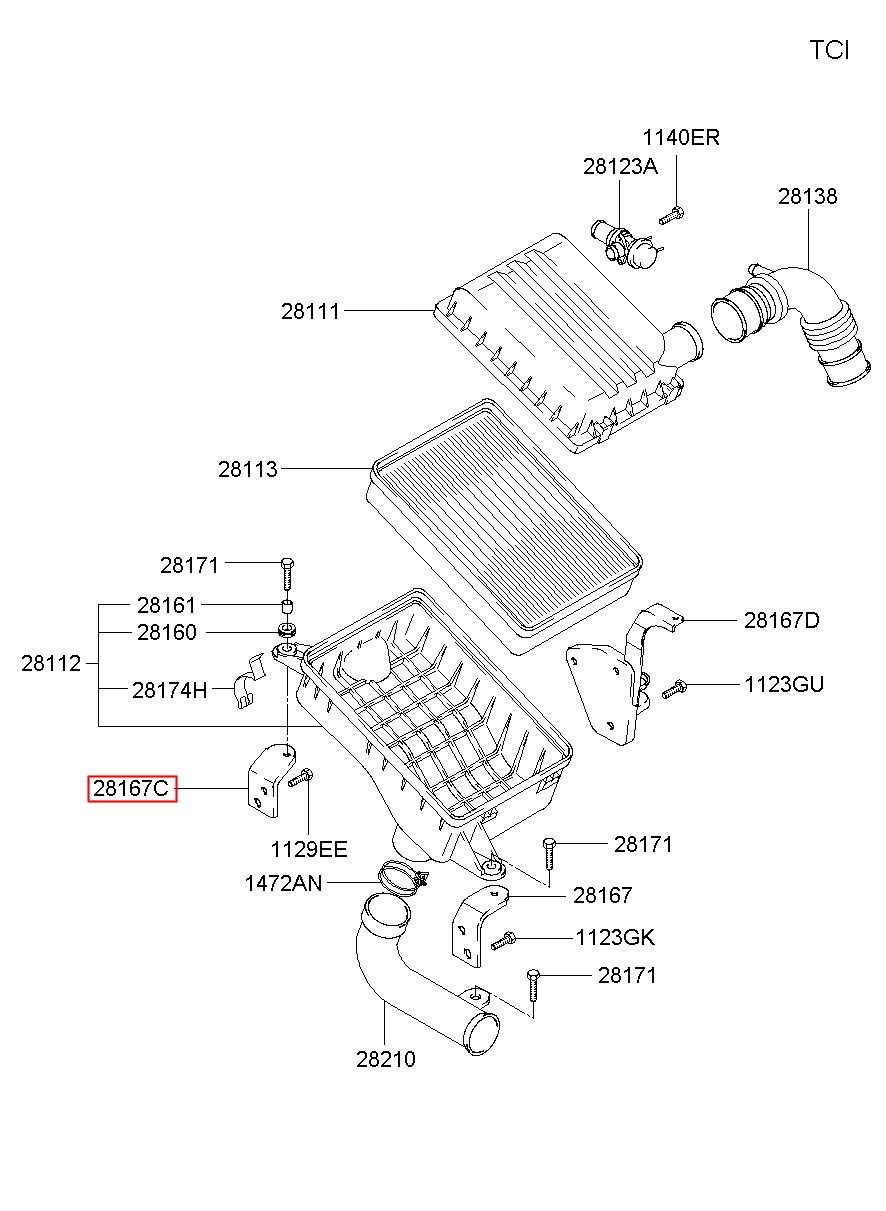 TCI

1140ER
28123A
28138
28111
28113
28171
28161
28160
28112
28174H
28167D
1123GU
28167C
1129EE
28171
1472AN
28167
1123GK
28171
28210