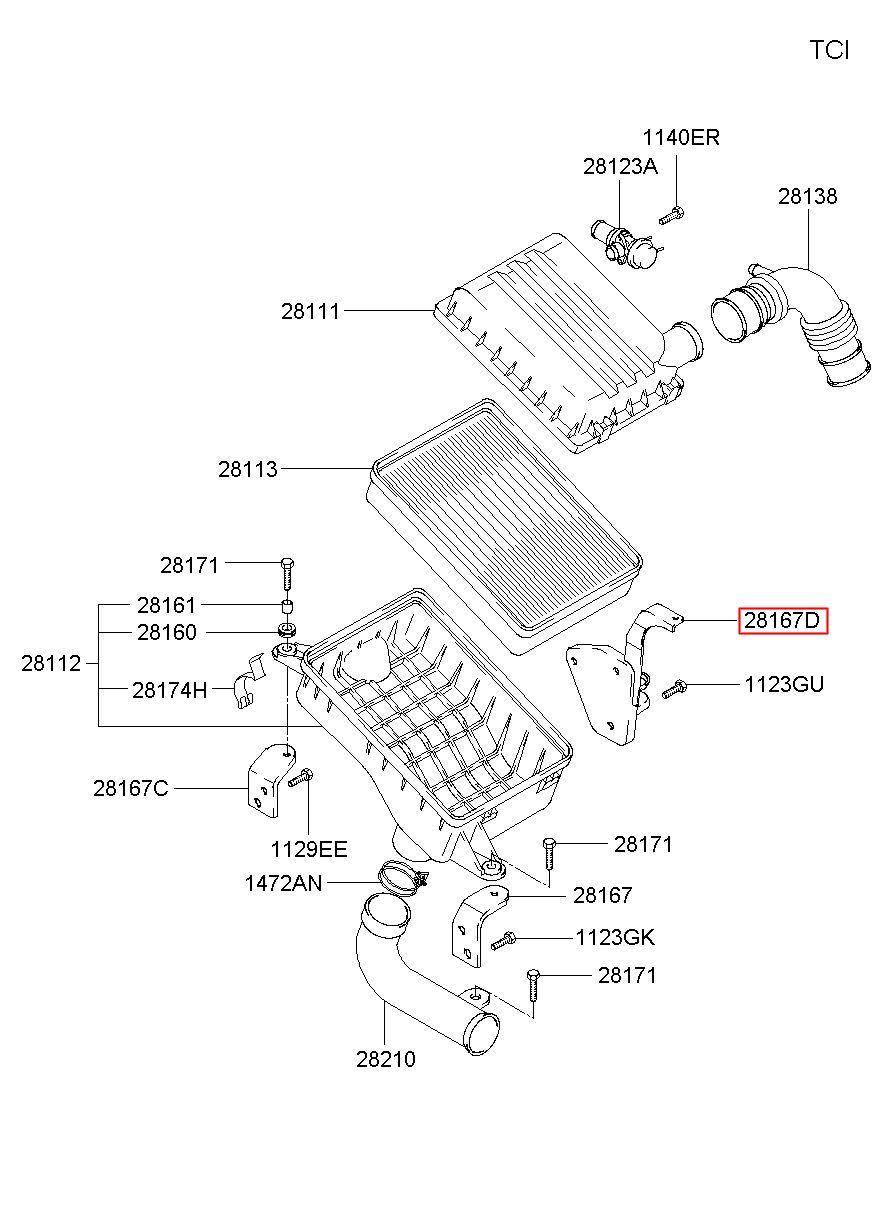 TCI

1140ER
28123A
28138
28111
28113
28171
28161
28160
28112
28174H
28167D
1123GU
28167C
1129EE
28171
1472AN
28167
1123GK
28171
28210