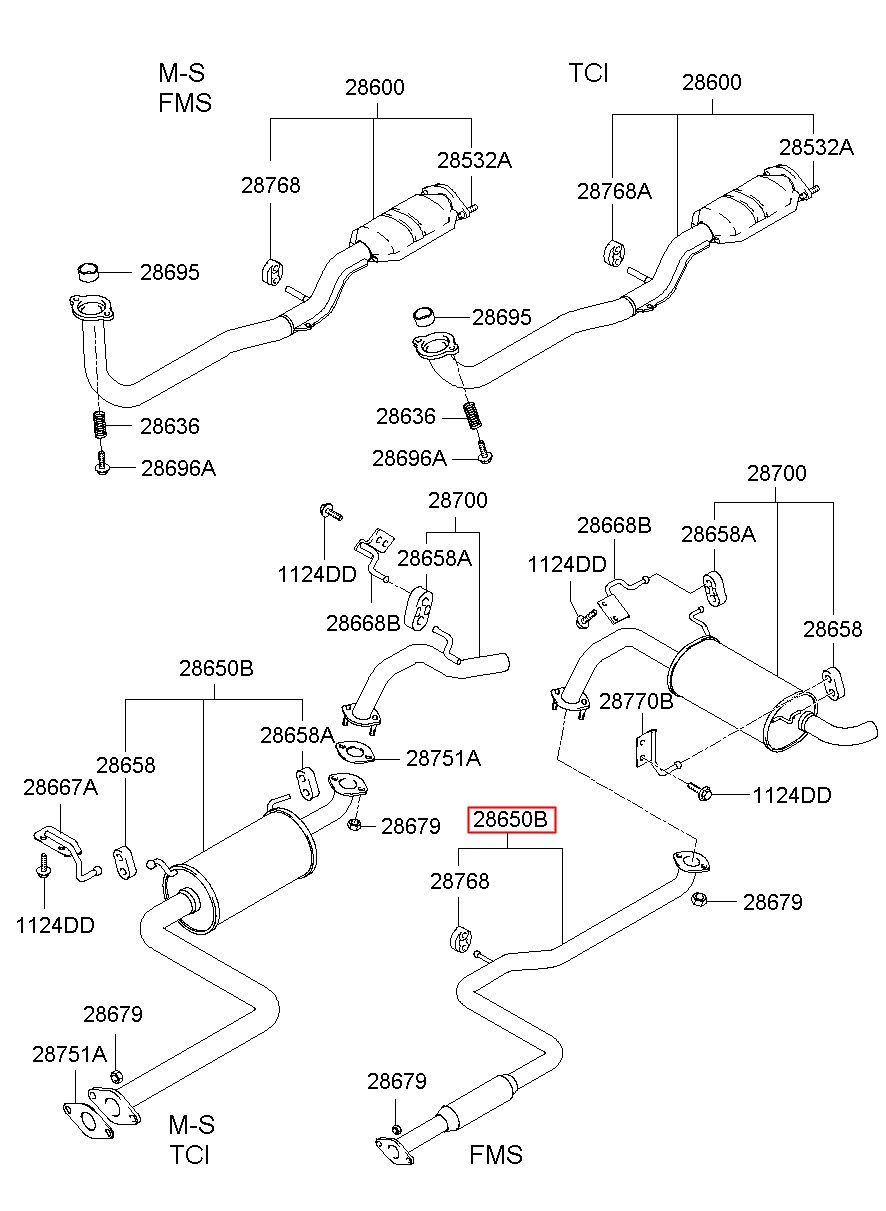 M-S
FMS

28600
28768
28532A
28695
28636
28696A

TCI

28600
28768A
28532A
28695
28636
28696A

28700
1124DD
28658A
28668B

28700
28668B
28658A
1124DD
28658
28770B
1124DD

28650B
28658A
28751A
28658
28667A
28679
1124DD
28679
28751A
M-S
TCI

28650B
28768
28679
28679
FMS