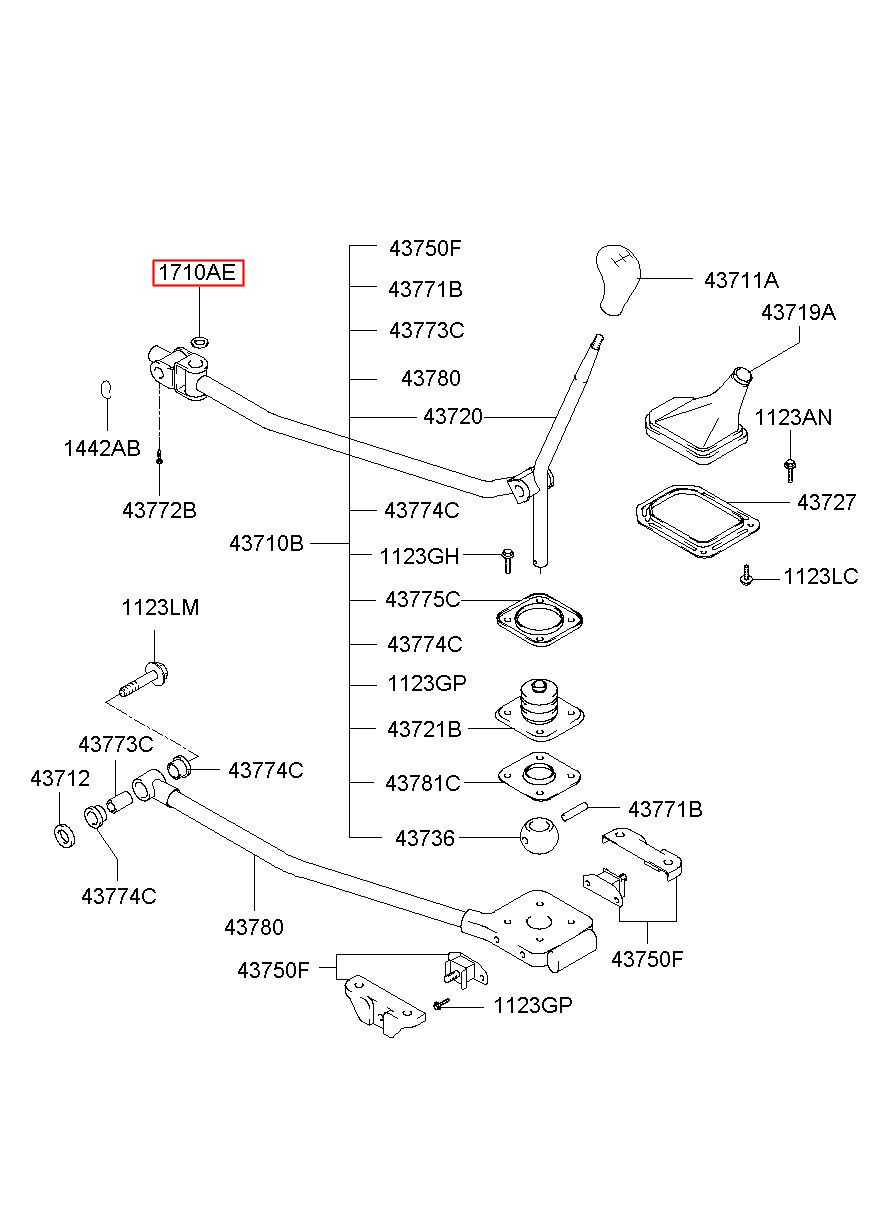 1710AE

1442AB

43772B

43750F
43771B
43773C
43780
43720
43774C
43710B
1123GH
43775C
43774C
1123GP
43721B
43781C
43736

43711A
43719A
1123AN
43727
1123LC

1123LM

43773C
43712
43774C
43774C
43780
43771B
43750F
43750F
1123GP