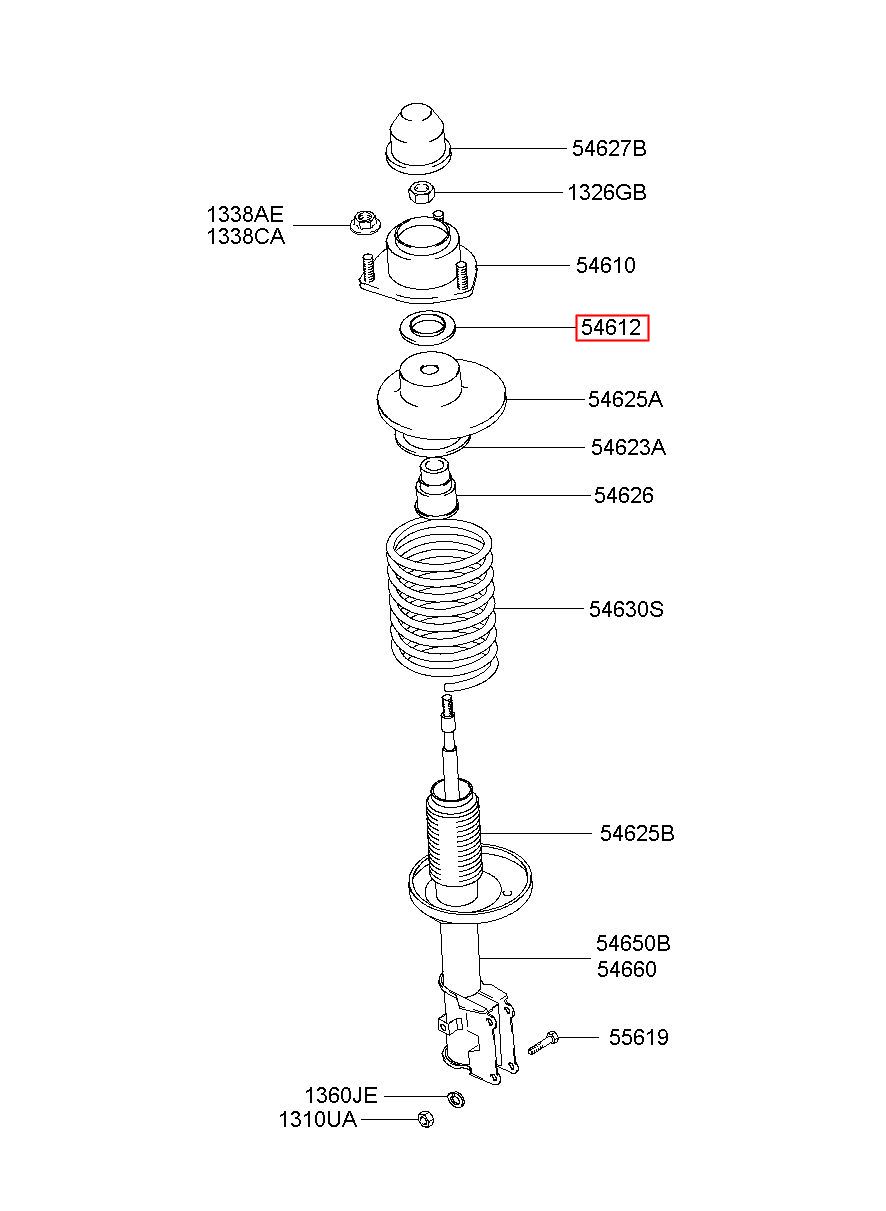 54627B
1326GB
1338AE
1338CA
54610
54612
54625A
54623A
54626
54630S
54625B
54650B
54660
55619
1360JE
1310UA