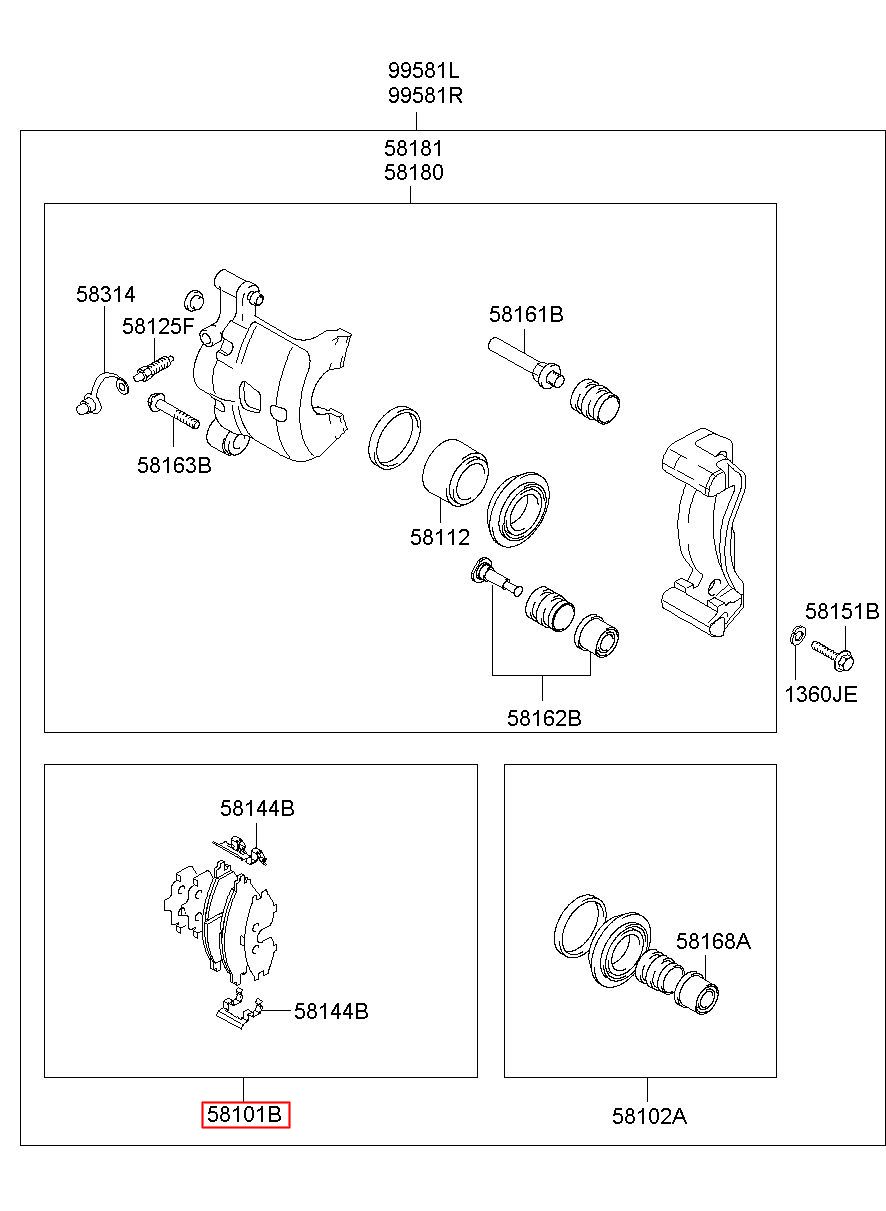 99581L
99581R

58181
58180

58314
58125F
58163B
58161B
58112
58162B
58151B
1360JE

58144B
58144B
58168A

58101B
58102A