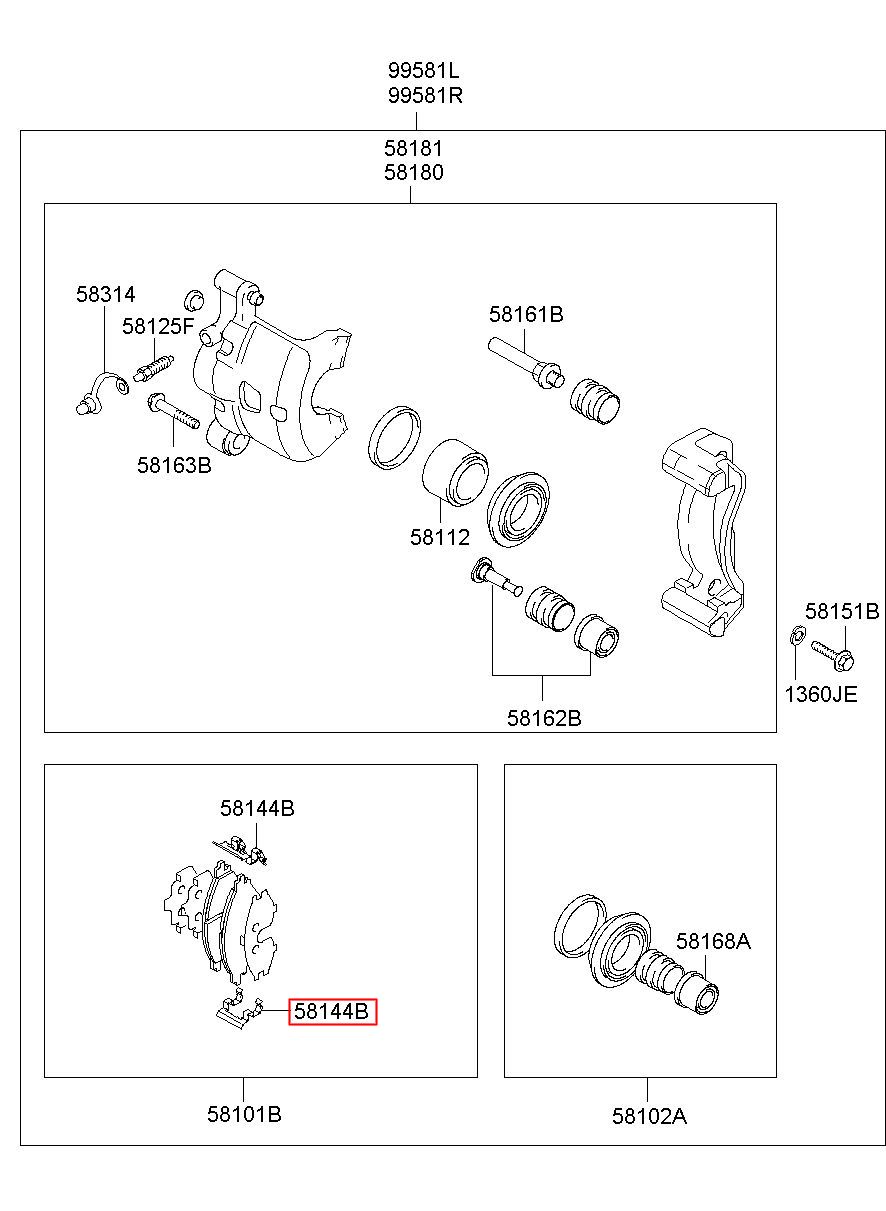 99581L
99581R

58181
58180

58314

58125F

58163B

58161B

58112

58162B

58151B

1360JE

58144B

58144B

58101B

58168A

58102A