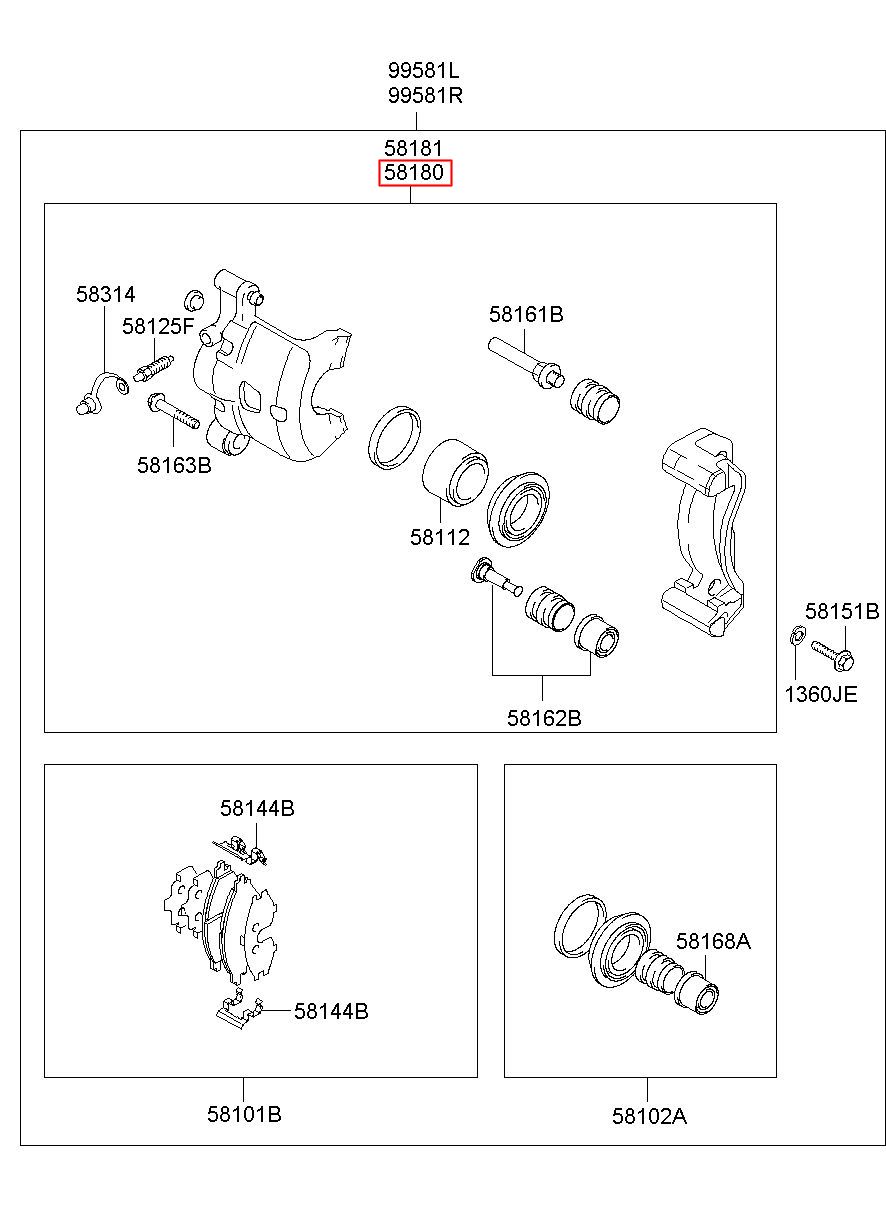 99581L
99581R

58181
58180

58314
58125F
58163B
58161B
58112
58162B
58151B
1360JE

58144B
58144B
58101B

58168A
58102A