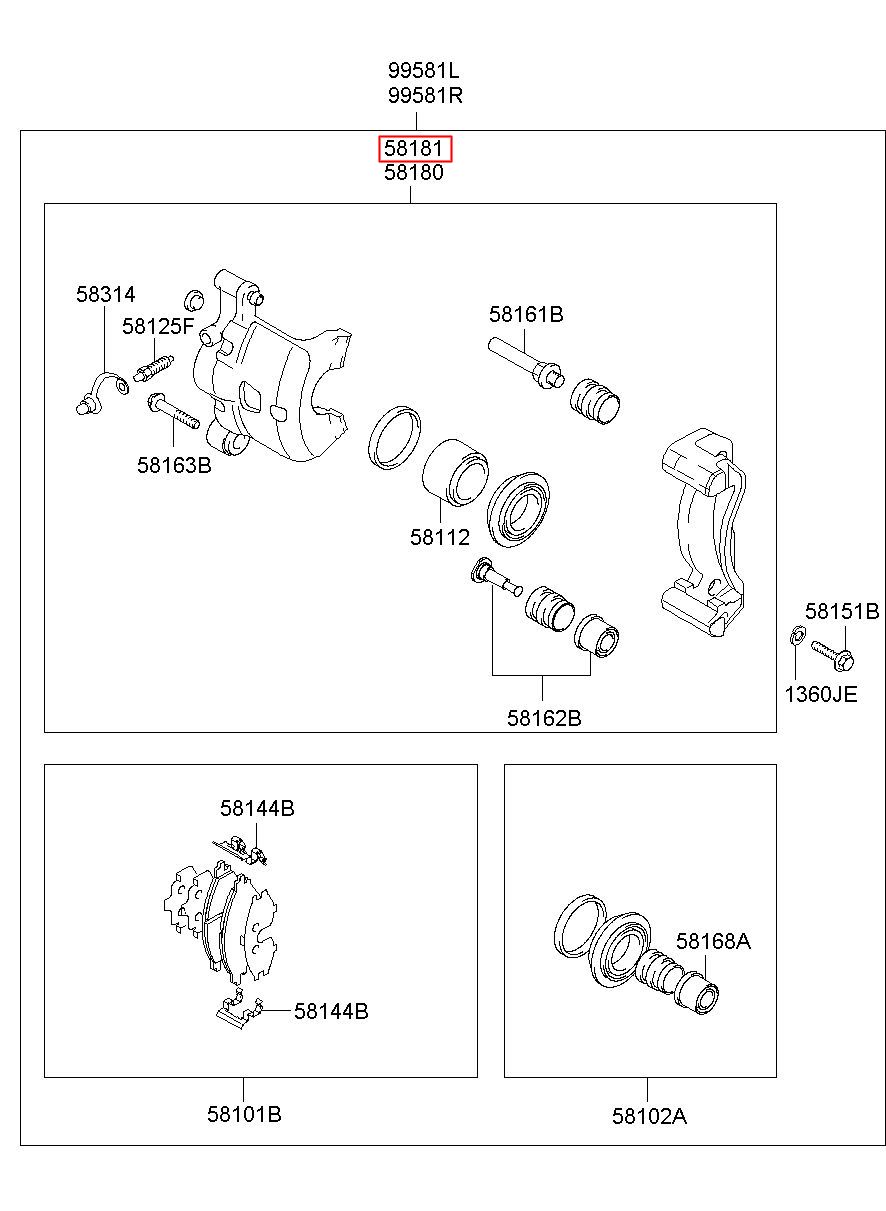 99581L
99581R
58181
58180

58314
58125F
58163B
58161B
58112
58162B
58151B
1360JE

58144B
58144B
58101B

58168A
58102A