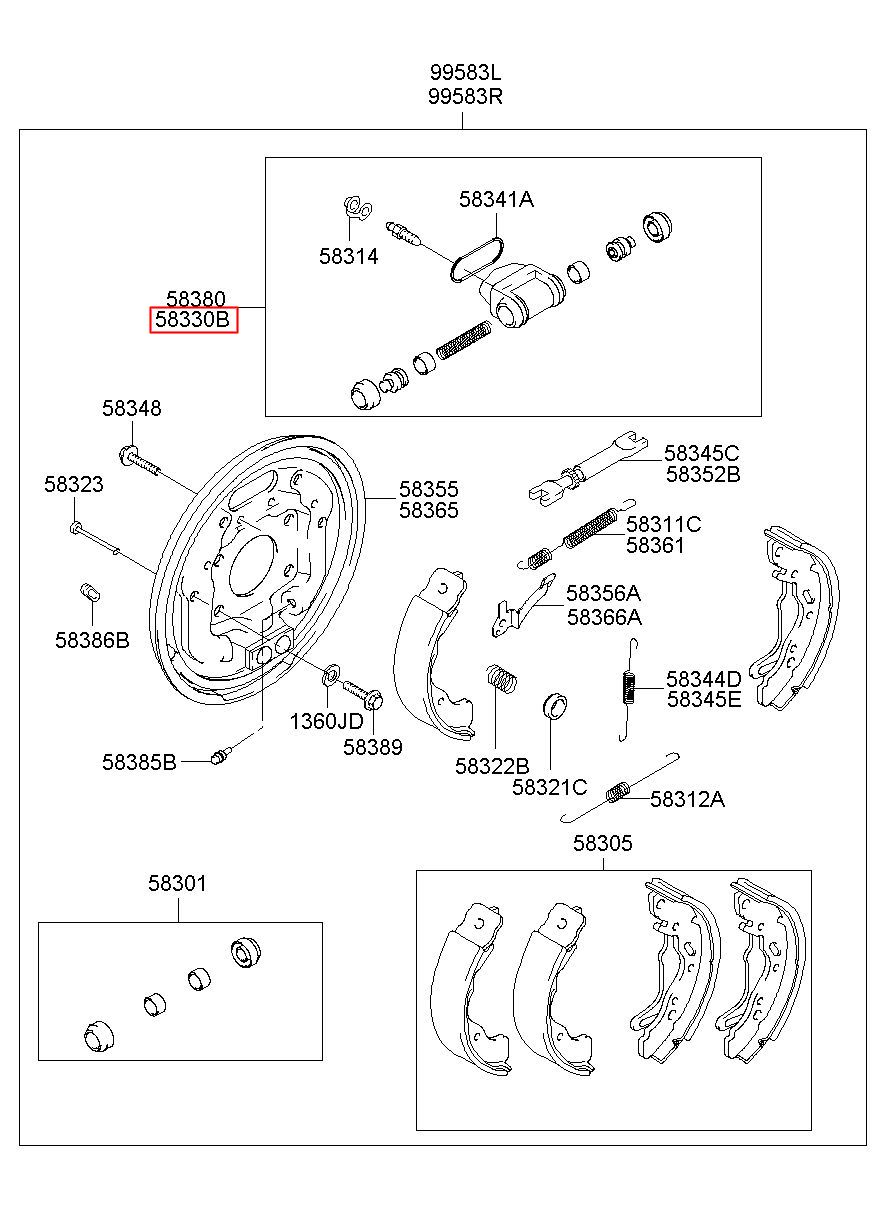 99583L
99583R

58341A
58314
58380
58330B

58348
58323
58355
58365
58345C
58352B
58311C
58361
58356A
58366A
58386B
58344D
58345E
1360JD
58389
58385B
58322B
58321C
58312A

58305
58301