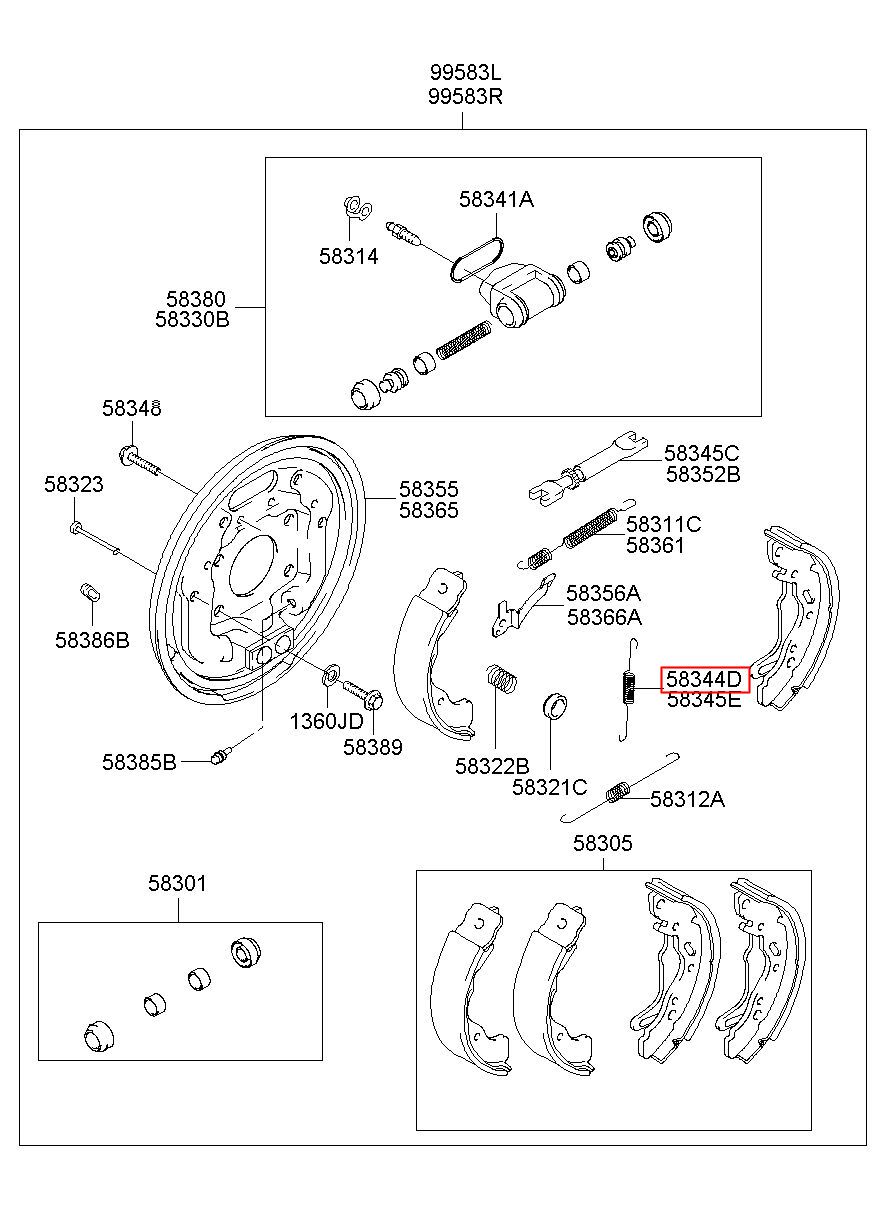 99583L
99583R

58341A

58314

58380
58330B

58348

58323

58355
58365

58345C
58352B

58311C
58361

58356A
58366A

58386B

58344D
58345E

1360JD

58389

58385B

58322B

58321C

58312A

58305

58301