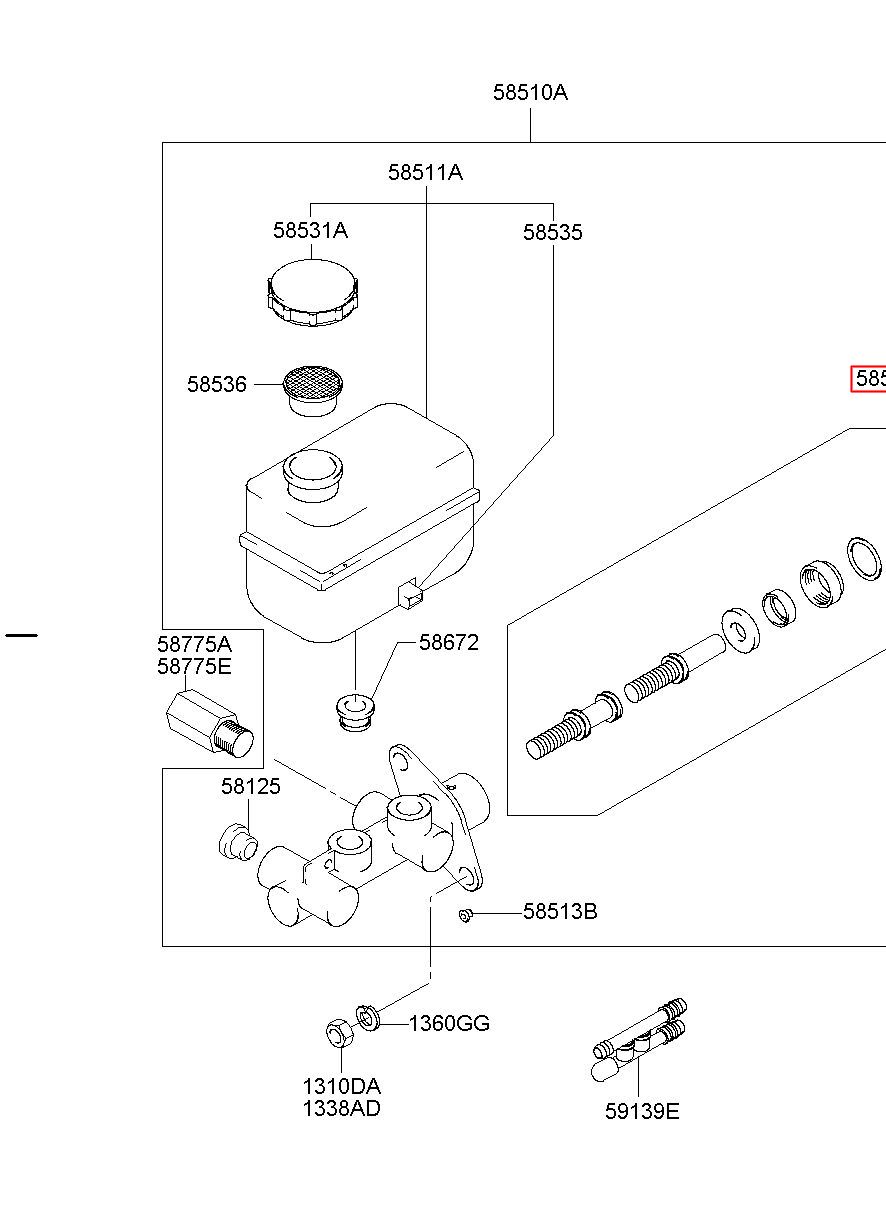 58510A
58511A
58531A
58535
58536
585
58775A
58775E
58672
58125
58513B
1360GG
1310DA
1338AD
59139E