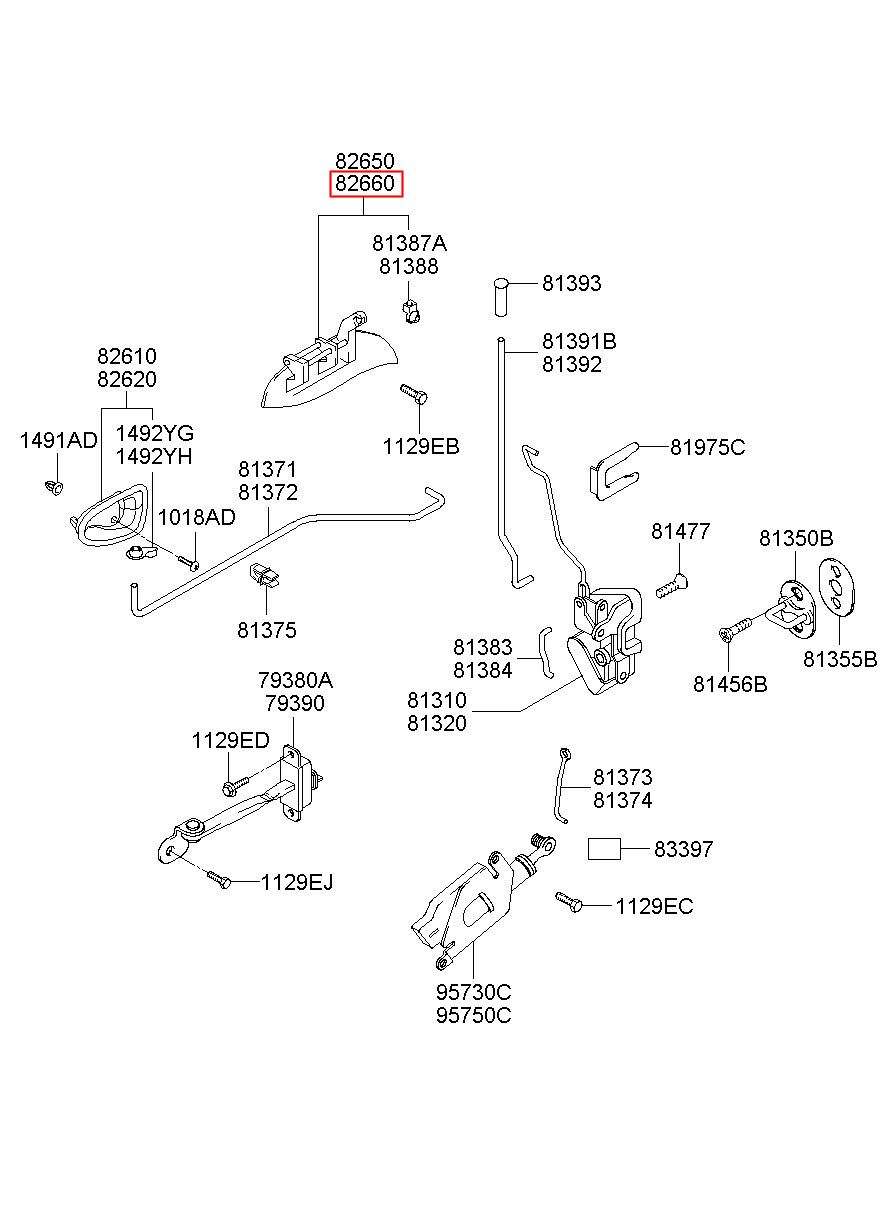 82650
82660
81387A
81388
81393
81391B
81392
82610
82620
1491AD
1492YG
1492YH
1129EB
81975C
81371
81372
1018AD
81477
81350B
81375
81383
81384
81456B
81355B
81310
81320
79380A
79390
1129ED
81373
81374
83397
1129EJ
1129EC
95730C
95750C