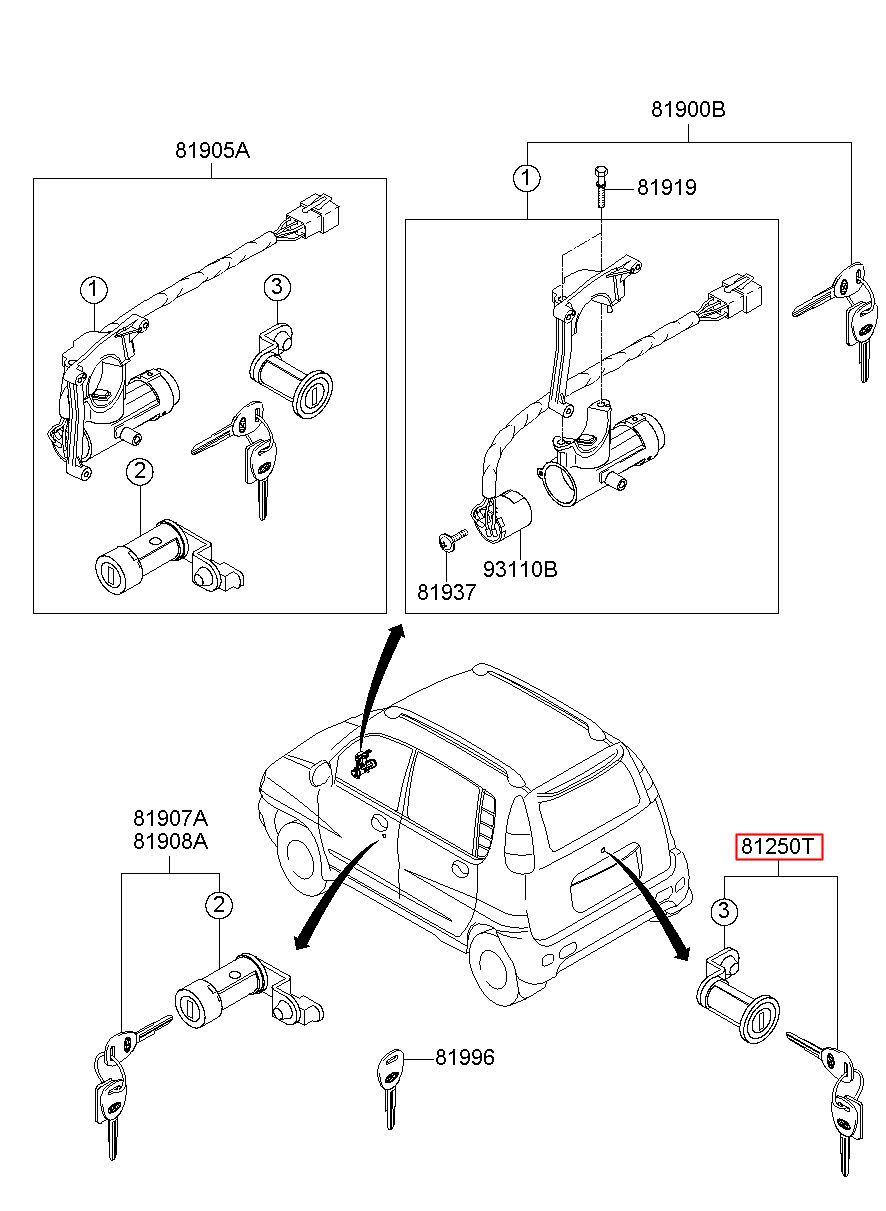 81905A

1

3

2

81900B

1

81919

81937

93110B

81907A
81908A

2

81996

81250T

3