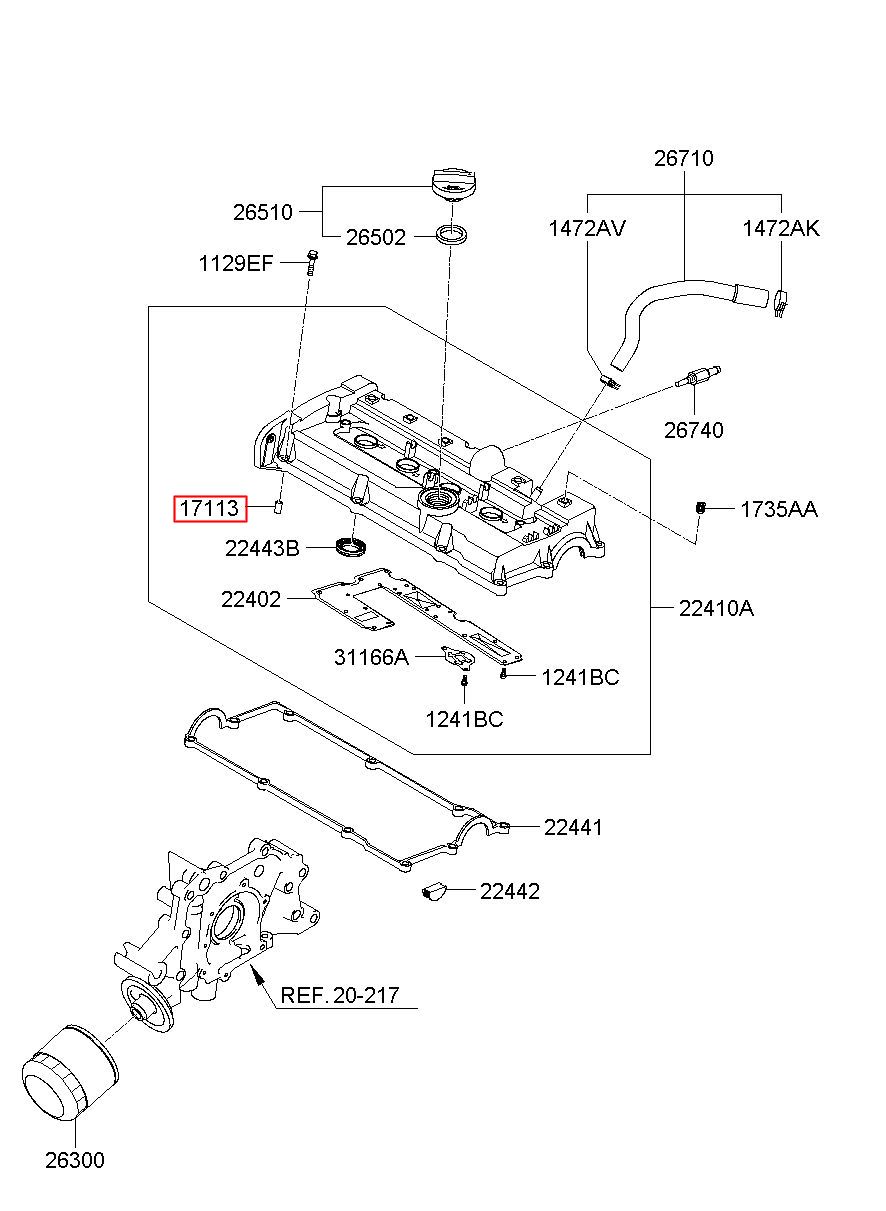 26710
26510
26502
1472AV
1472AK
1129EF
26740
17113
1735AA
22443B
22402
22410A
31166A
1241BC
1241BC
22441
22442
REF. 20-217
26300