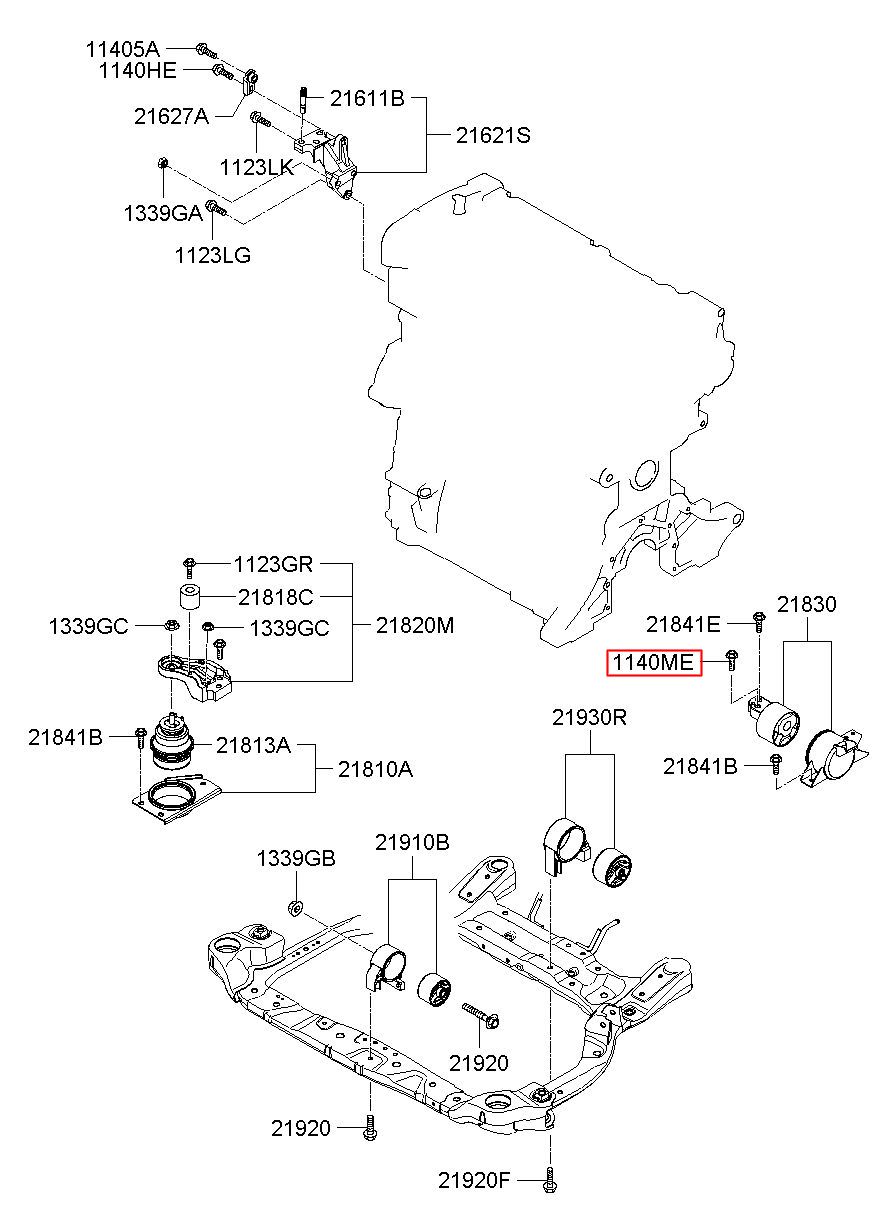 11405A
1140HE
21627A
21611B
21621S
1123LK
1339GA
1123LG
1123GR
21818C
1339GC
1339GC
21820M
21841B
21813A
21810A
21841E
21830
1140ME
21841B
21930R
1339GB
21910B
21920
21920
21920F